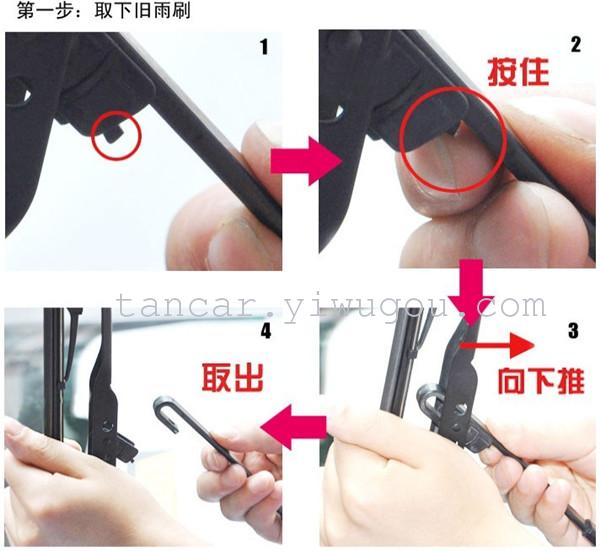 第一步：取下旧雨刷

1

2
按住

tancar.yiwugou.com

4
取出

3
向下推