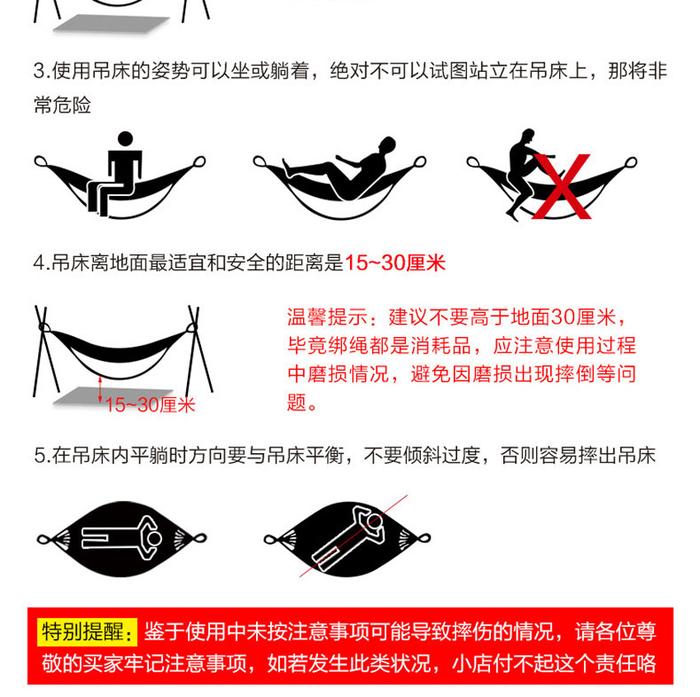 3.使用吊床的姿势可以坐或躺着，绝对不可以试图站立在吊床上，那将非常危险

4.吊床离地面最适宜和安全的距离是15~30厘米

15~30厘米

温馨提示：建议不要高于地面30厘米，毕竟绑绳都是消耗品，应注意使用过程中磨损情况，避免因磨损出现摔倒等问题。

5.在吊床内平躺时方向要与吊床平衡，不要倾斜过度，否则容易摔出吊床

特别提醒：鉴于使用中未按注意事项可能导致摔伤的情况，请各位尊敬的买家牢记注意事项，如若发生此类状况，小店付不起这个责任咯