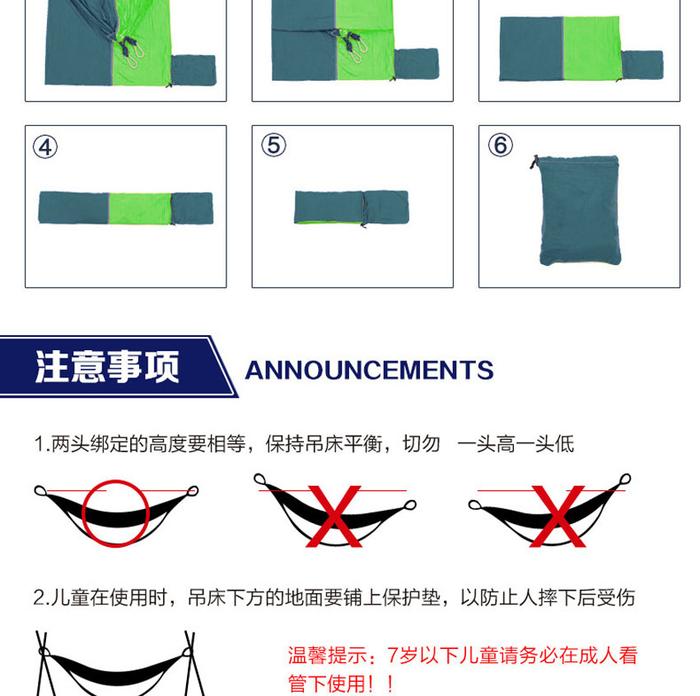 ④

⑤

⑥

注意事项 ANNOUNCEMENTS

1.两头绑定的高度要相等，保持吊床平衡，切勿 一头高一头低

2.儿童在使用时，吊床下方的地面要铺上保护垫，以防止人摔下后受伤

温馨提示：7岁以下儿童请务必在成人看管下使用！！