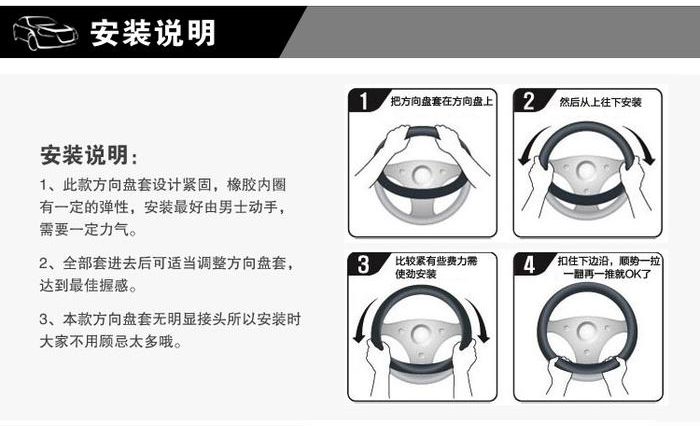 安装说明

安装说明:

1、此款方向盘套设计紧固，橡胶内圈有一定的弹性，安装最好由男士动手，需要一定力气。

2、全部套进去后可适当调整方向盘套，达到最佳握感。

3、本款方向盘套无明显接头所以安装时大家不用顾忌太多哦。

1 把方向盘套在方向盘上

2 然后从上往下安装

3 比较紧有些费力需使劲安装

4 扣住下边沿，顺势一拉一翻再一推就OK了