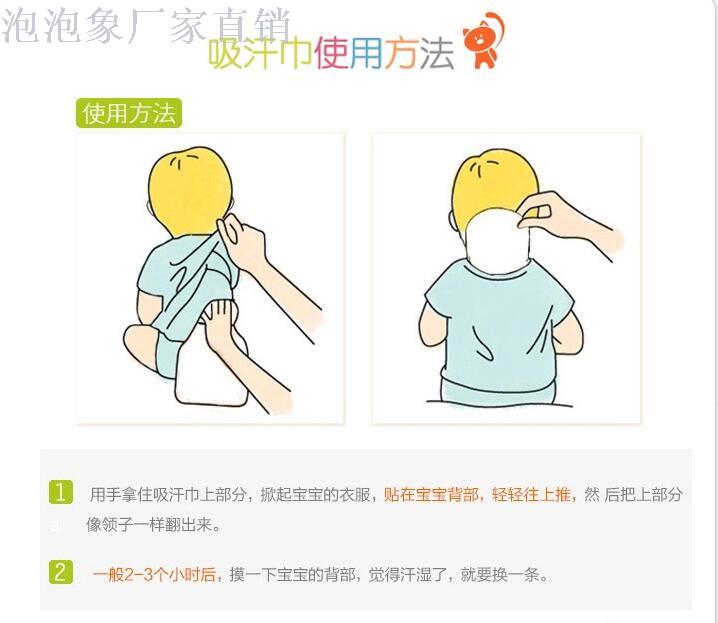 泡泡象厂家直销

吸汗巾使用方法

使用方法

1 用手拿住吸汗巾上部分，掀起宝宝的衣服，贴在宝宝背部，轻轻往上推，然 后把上部分像领子一样翻出来。

2 一般2-3个小时后，摸一下宝宝的背部，觉得汗湿了，就要换一条。