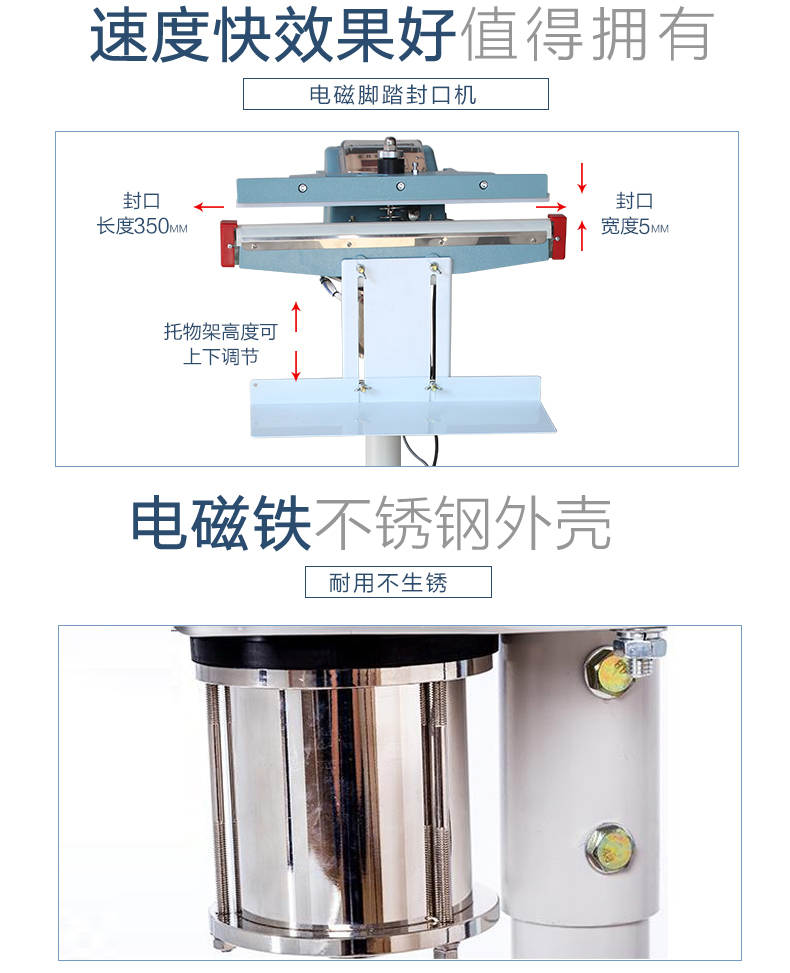 速度快效果好值得拥有

电磁脚踏封口机

封口
长度350MM

封口
宽度5MM

托物架高度可
上下调节

电磁铁不锈钢外壳

耐用不生锈