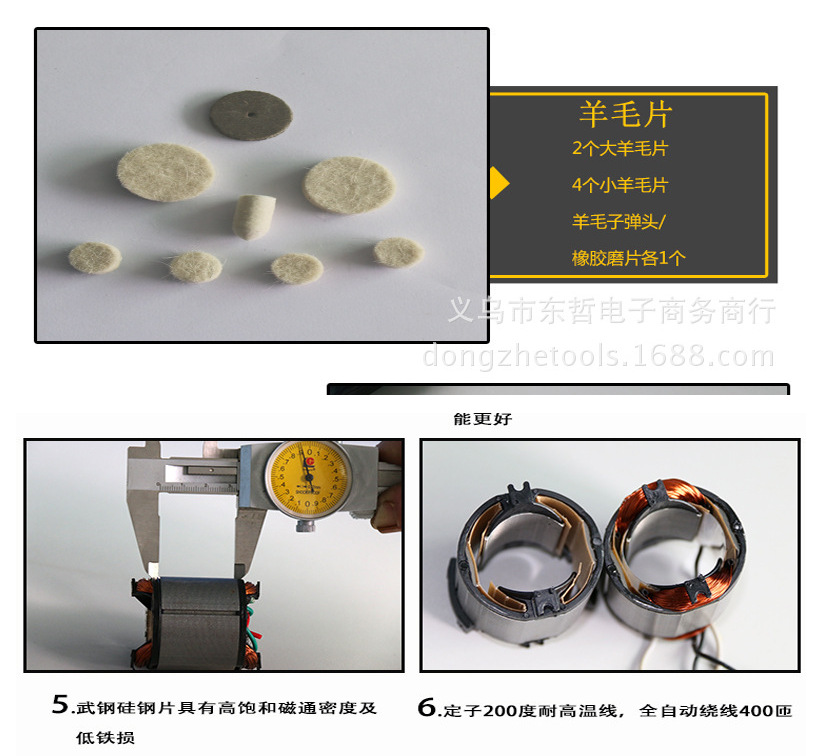 羊毛片
2个大羊毛片
4个小羊毛片
羊毛子弹头/
橡胶磨片各1个

义乌市东哲电子商务商行
dongzhetools.1688.com

能更好

5.武钢硅钢片具有高饱和磁通密度及低铁损

6.定子200度耐高温线，全自动绕线400匝