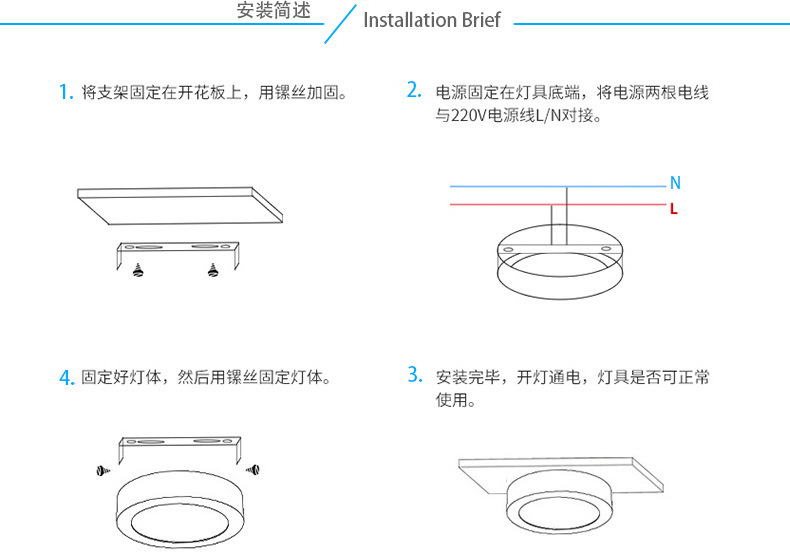 安装简述 Installation Brief

1. 将支架固定在开花板上，用镙丝加固。

2. 电源固定在灯具底端，将电源两根电线与220V电源线L/N对接。

N

L

4. 固定好灯体，然后用镙丝固定灯体。

3. 安装完毕，开灯通电，灯具是否可正常使用。