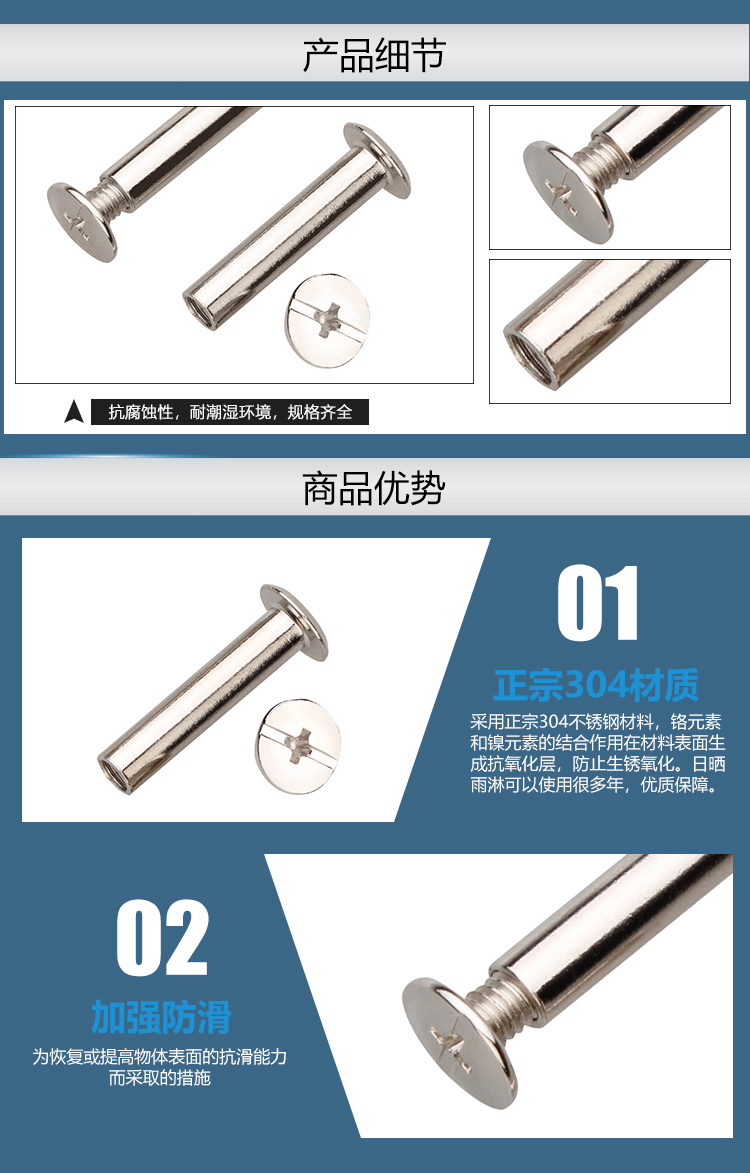 产品细节

抗腐蚀性，耐潮湿环境，规格齐全

商品优势

01

正宗304材质

采用正宗304不锈钢材料，铬元素和镍元素的结合作用在材料表面生成抗氧化层，防止生锈氧化。日晒雨淋可以使用很多年，优质保障。

02

加强防滑

为恢复或提高物体表面的抗滑能力而采取的措施