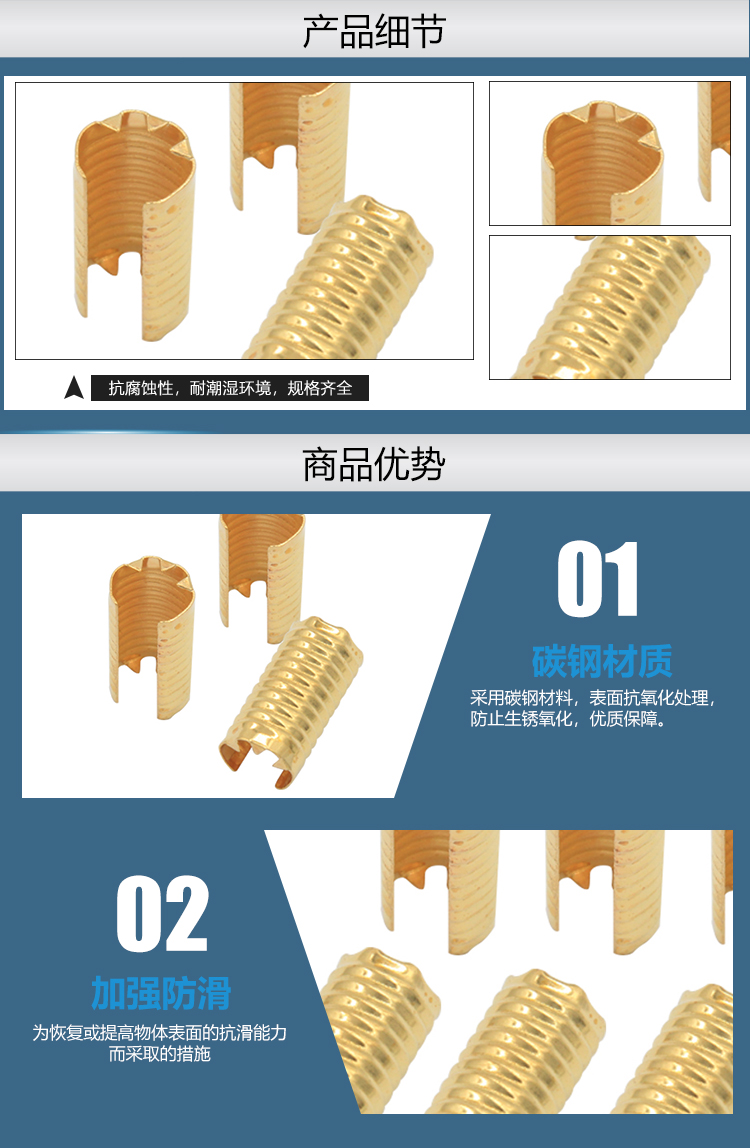 产品细节

抗腐蚀性，耐潮湿环境，规格齐全

商品优势

01

碳钢材质

采用碳钢材料，表面抗氧化处理，防止生锈氧化，优质保障。

02

加强防滑

为恢复或提高物体表面的抗滑能力而采取的措施