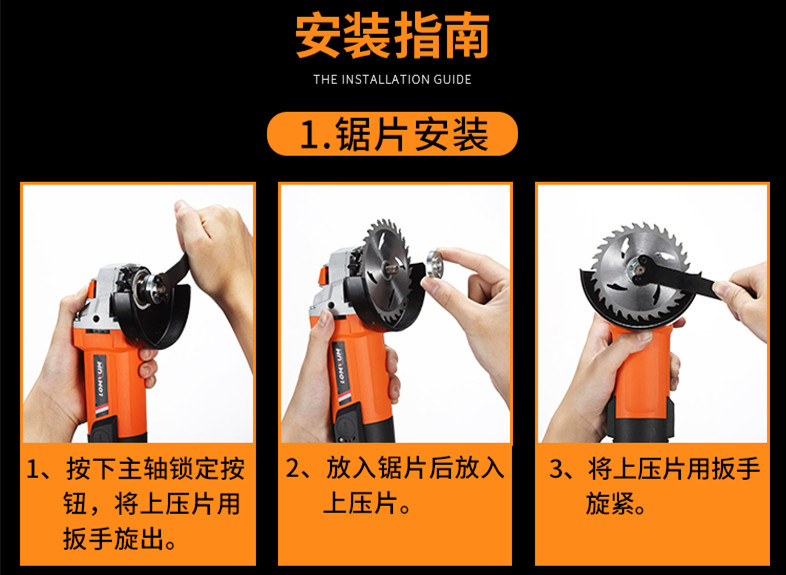 安装指南

THE INSTALLATION GUIDE

1.锯片安装

LONYUN

1、按下主轴锁定按钮，将上压片用扳手旋出。

LONYUN

2、放入锯片后放入上压片。

3、将上压片用扳手旋紧。