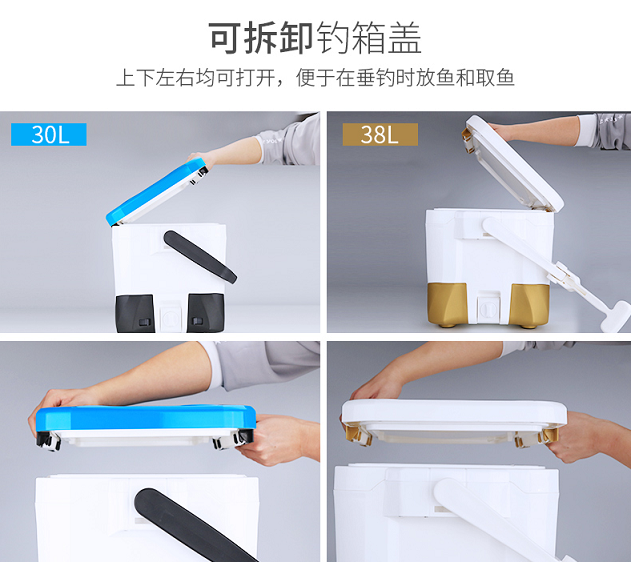 可拆卸钓箱盖

上下左右均可打开，便于在垂钓时放鱼和取鱼

30L

38L