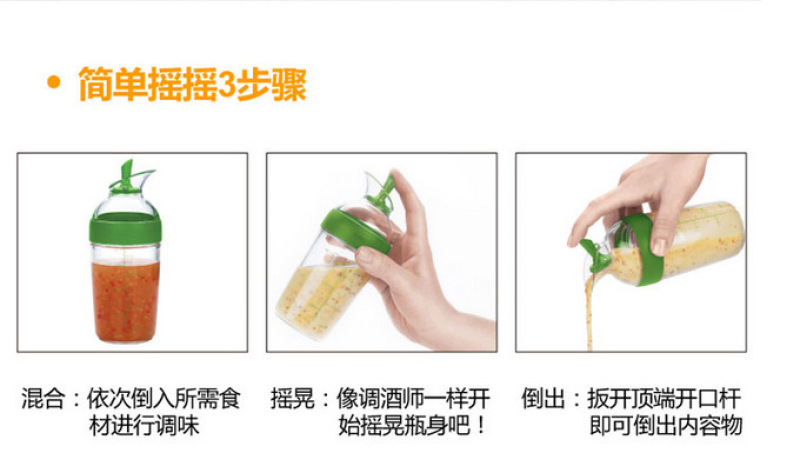 • 简单摇摇3步骤

混合：依次倒入所需食材进行调味

摇晃：像调酒师一样开始摇晃瓶身吧！

倒出：扳开顶端开口杆即可倒出内容物