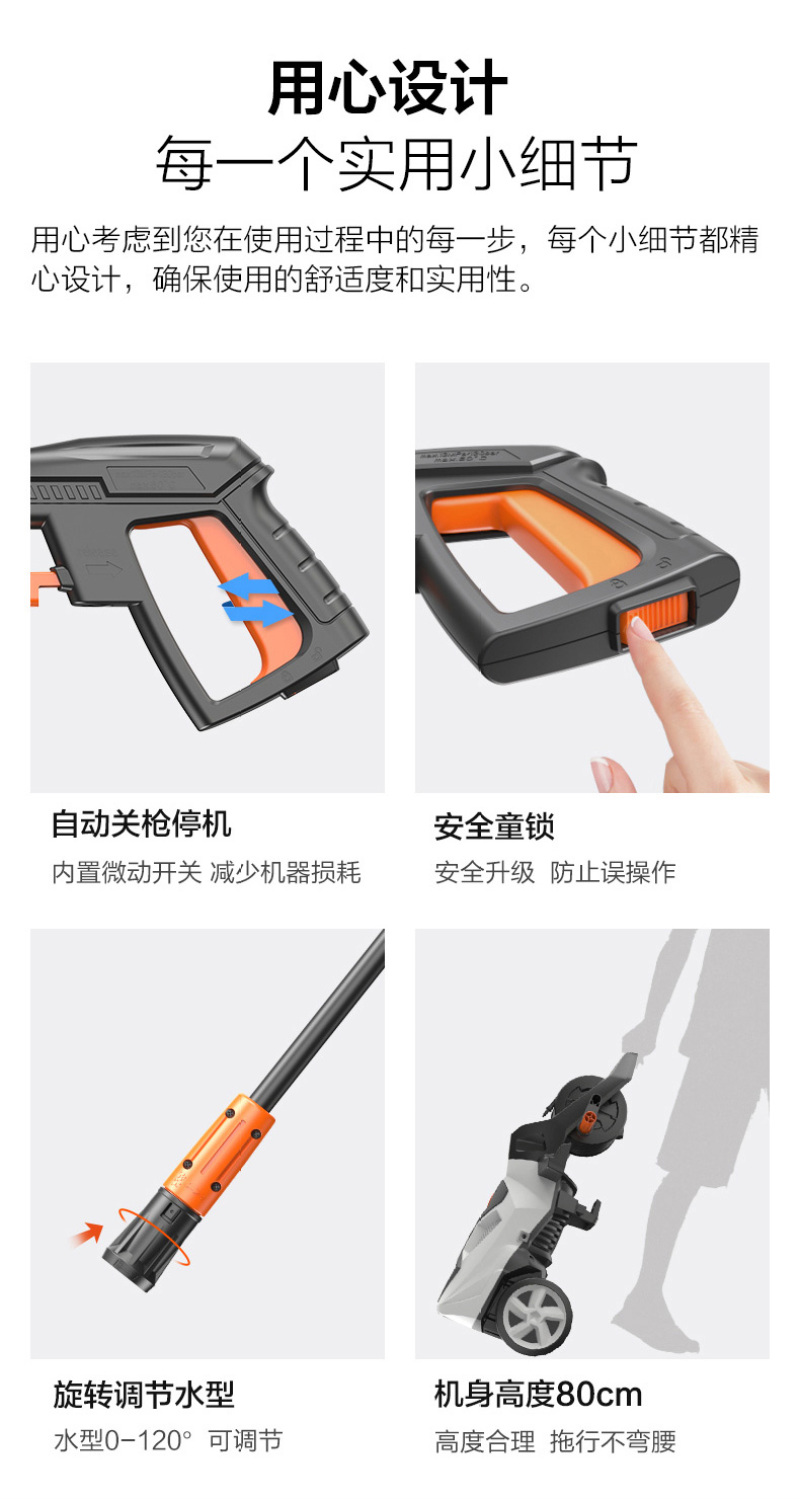 用心设计
每一个实用小细节

用心考虑到您在使用过程中的每一步，每个小细节都精心设计，确保使用的舒适度和实用性。

自动关枪停机
内置微动开关 减少机器损耗

安全童锁
安全升级 防止误操作

旋转调节水型
水型0-120° 可调节

机身高度80cm
高度合理 拖行不弯腰