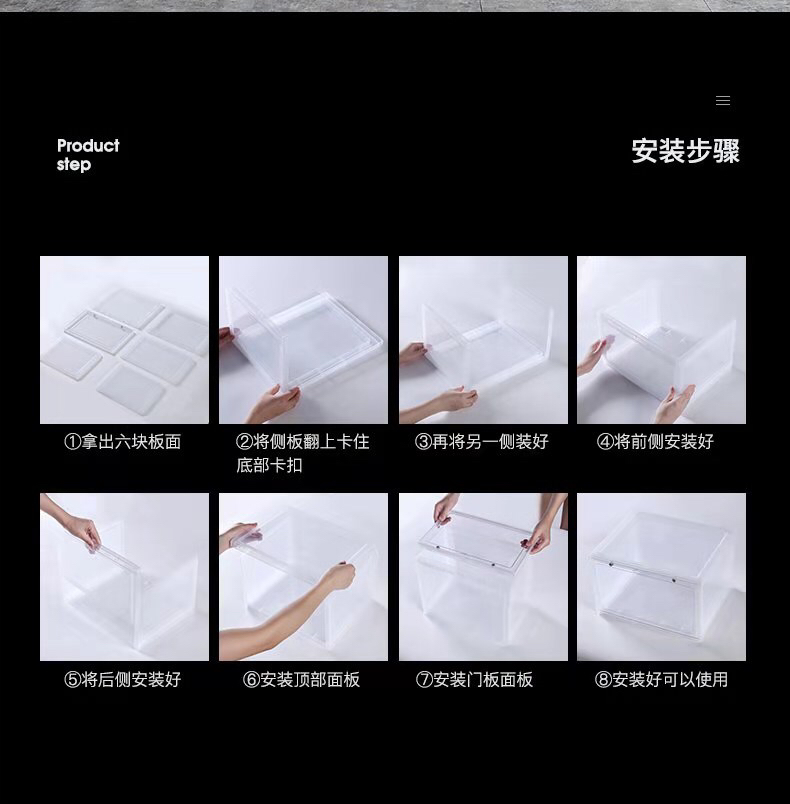 Product step

安装步骤

①拿出六块板面

②将侧板翻上卡住底部卡扣

③再将另一侧装好

④将前侧安装好

⑤将后侧安装好

⑥安装顶部面板

⑦安装门板面板

⑧安装好可以使用