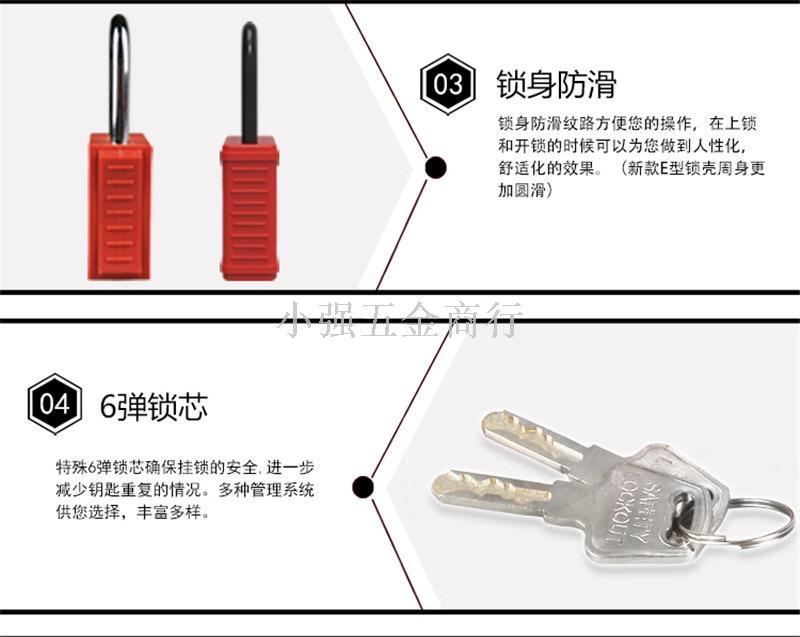 03 锁身防滑

锁身防滑纹路方便您的操作，在上锁和开锁的时候可以为您做到人性化，舒适化的效果。（新款E型锁壳周身更加圆滑）

小强五金商行

04 6弹锁芯

特殊6弹锁芯确保挂锁的安全，进一步减少钥匙重复的情况。多种管理系统供您选择，丰富多样。

SAFETY LOCKOUT