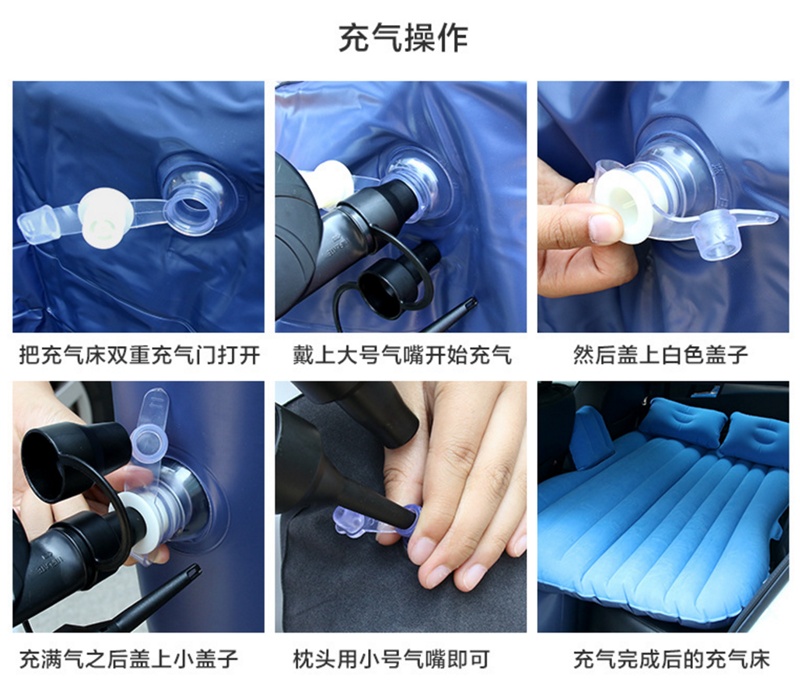 充气操作

把充气床双重充气门打开

戴上大号气嘴开始充气

然后盖上白色盖子

充满气之后盖上小盖子

枕头用小号气嘴即可

充气完成后的充气床