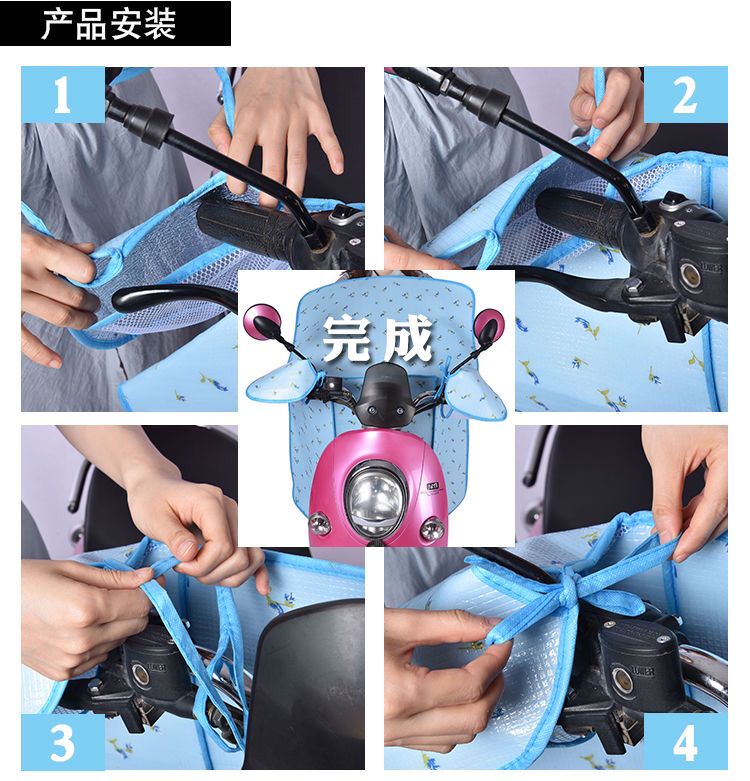 产品安装

1

2

完成

3

4