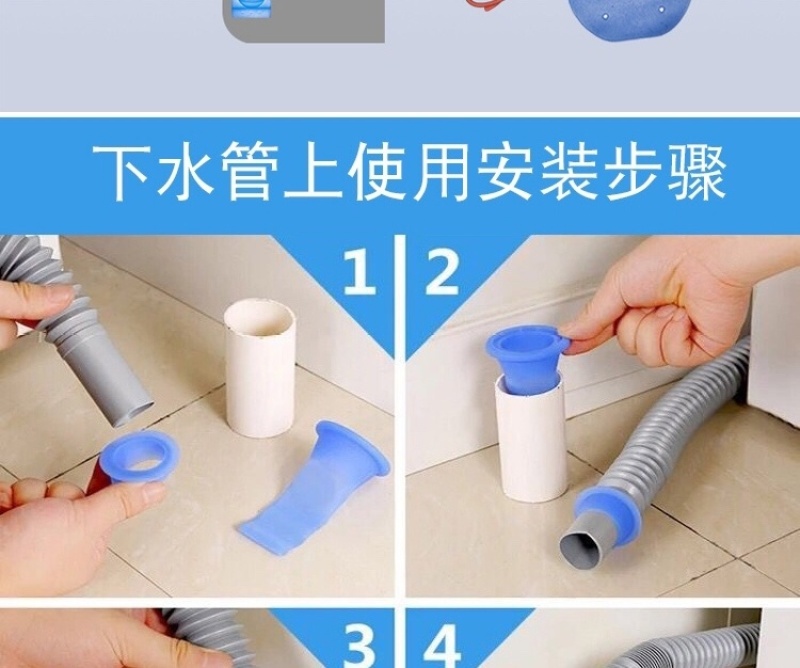 下水管上使用安装步骤

1

2

3

4