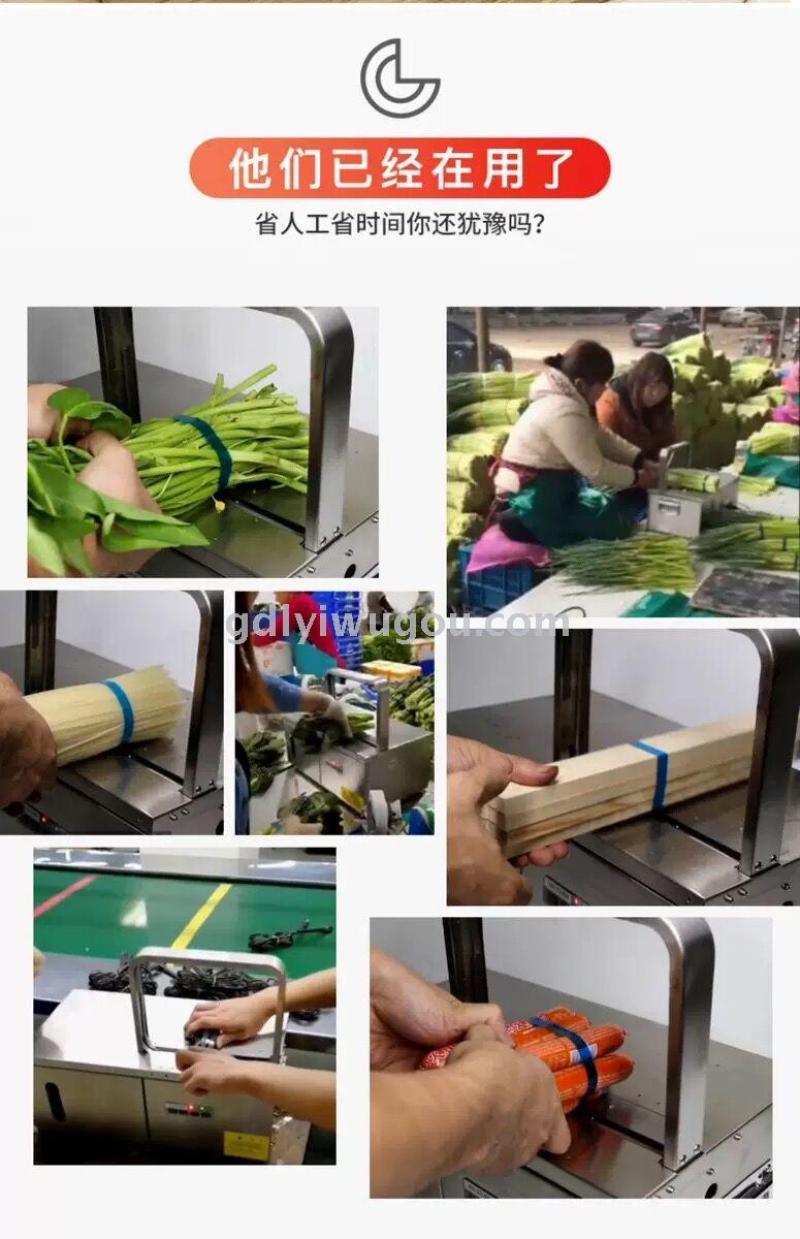 他们已经在用了

省人工省时间你还犹豫吗？

gdlyiwugou.com