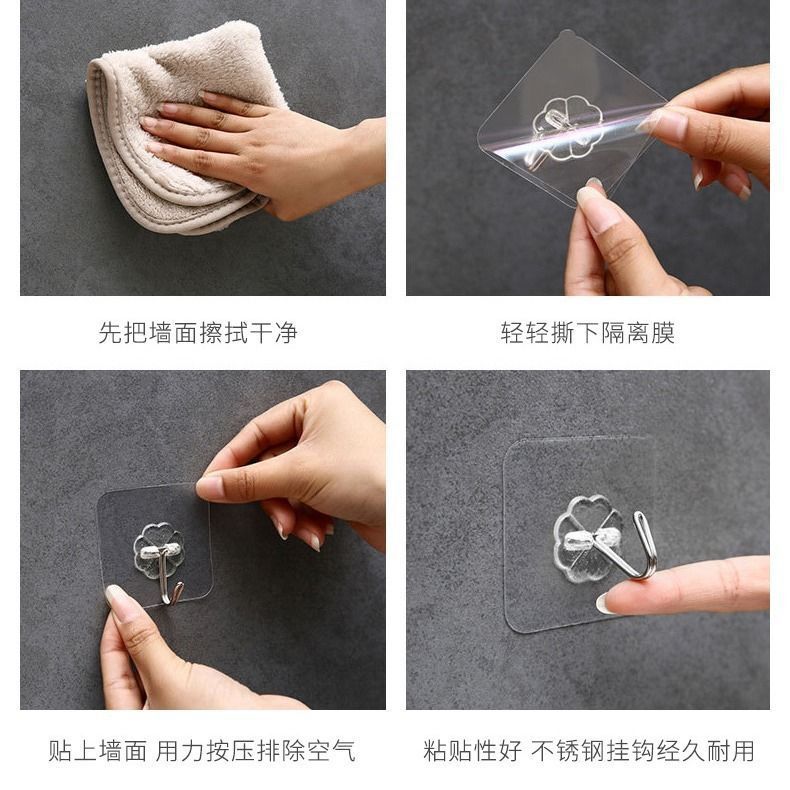 先把墙面擦拭干净

轻轻撕下隔离膜

贴上墙面 用力按压排除空气

粘贴性好 不锈钢挂钩经久耐用