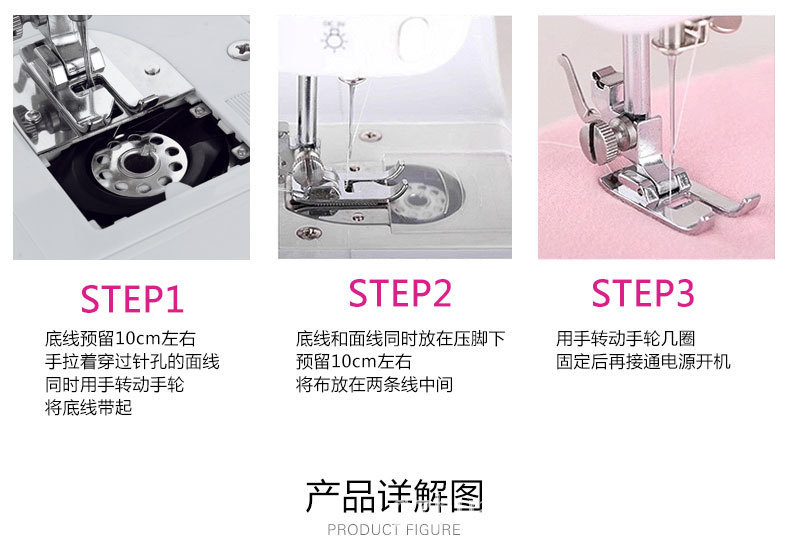 STEP1

底线预留10cm左右
手拉着穿过针孔的面线
同时用手转动手轮
将底线带起

STEP2

底线和面线同时放在压脚下
预留10cm左右
将布放在两条线中间

STEP3

用手转动手轮几圈
固定后再接通电源开机

产品详解图
PRODUCT FIGURE