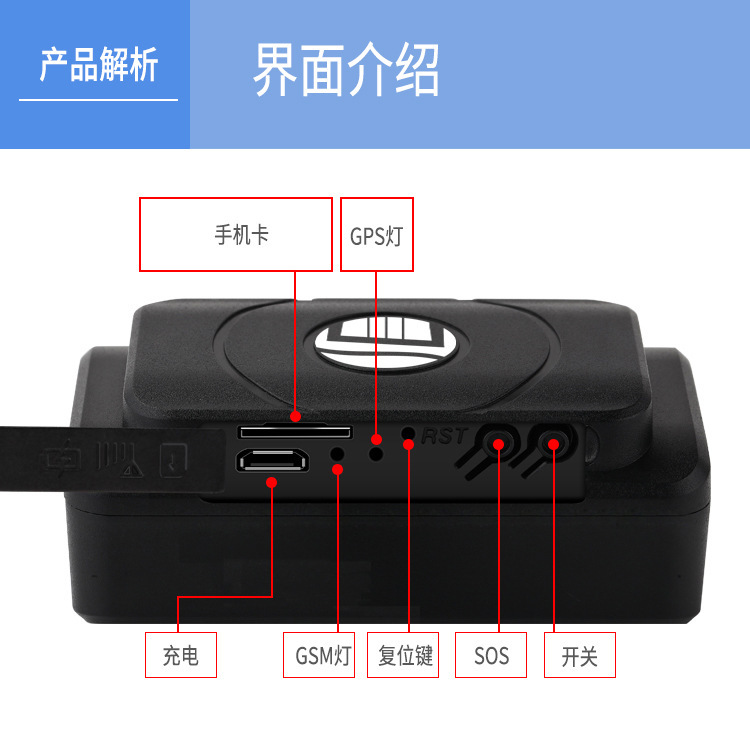 产品解析

界面介绍

手机卡

GPS灯

RST

充电

GSM灯

复位键

SOS

开关