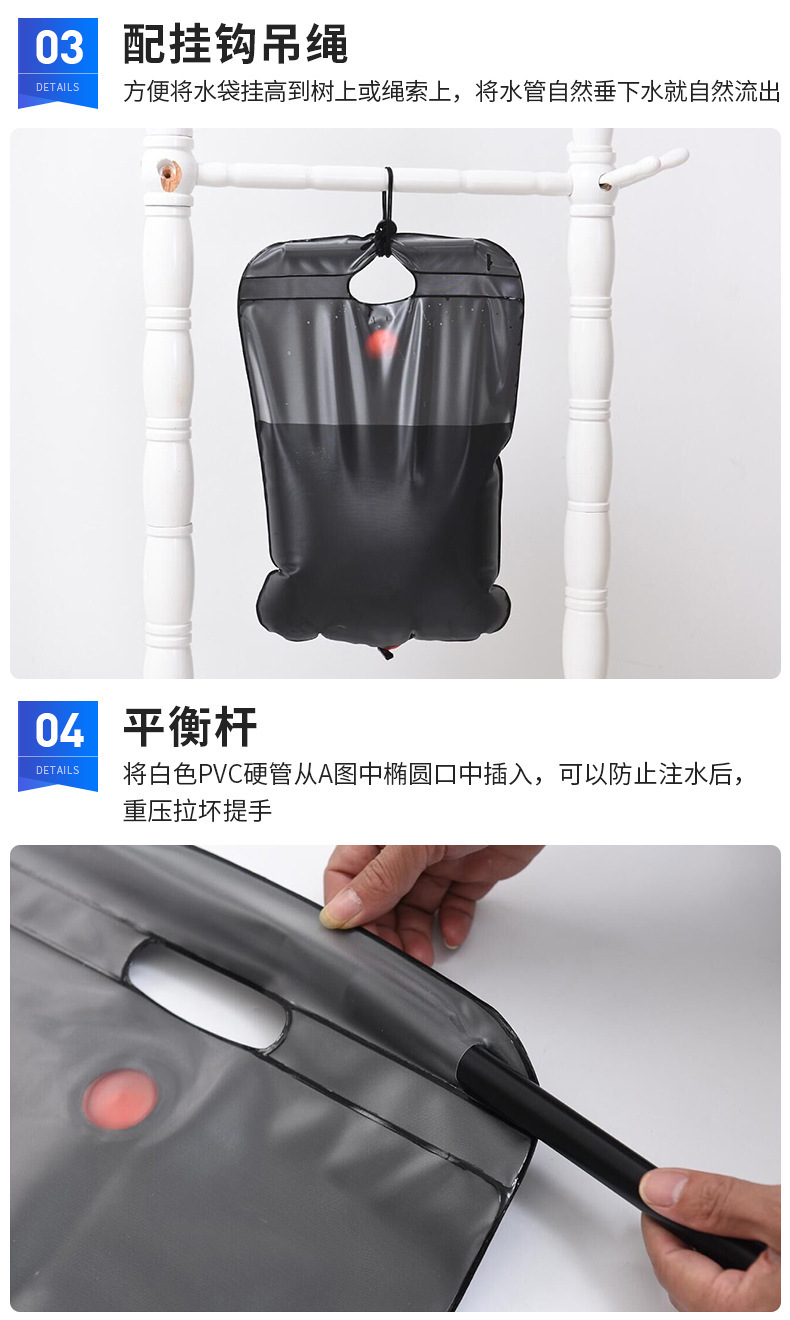 03
DETAILS
配挂钩吊绳
方便将水袋挂高到树上或绳索上，将水管自然垂下水就自然流出

04
DETAILS
平衡杆
将白色PVC硬管从A图中椭圆口中插入，可以防止注水后，重压拉坏提手