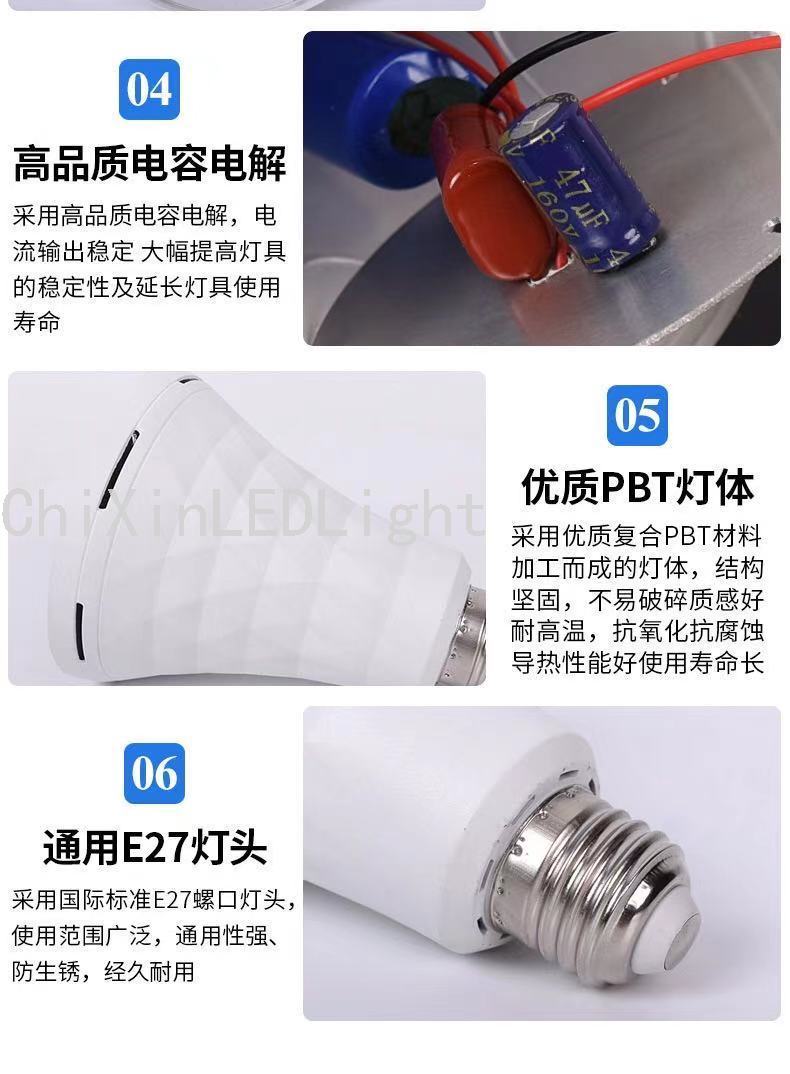 04

高品质电容电解

采用高品质电容电解，电流输出稳定 大幅提高灯具的稳定性及延长灯具使用寿命

47μF 160V

ChiXinLEDLight

05

优质PBT灯体

采用优质复合PBT材料加工而成的灯体，结构坚固，不易破碎质感好耐高温，抗氧化抗腐蚀导热性能好使用寿命长

06

通用E27灯头

采用国际标准E27螺口灯头，使用范围广泛，通用性强、防生锈，经久耐用