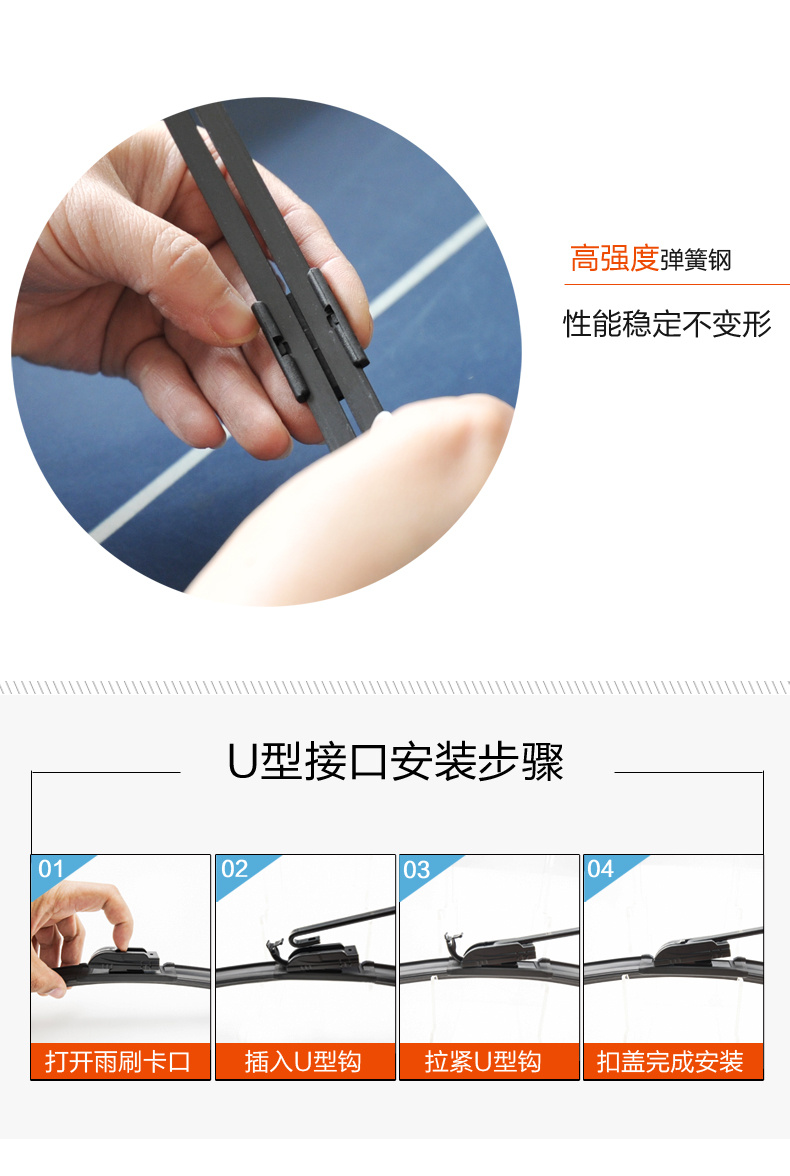 高强度弹簧钢

性能稳定不变形

U型接口安装步骤

01
打开雨刷卡口

02
插入U型钩

03
拉紧U型钩

04
扣盖完成安装