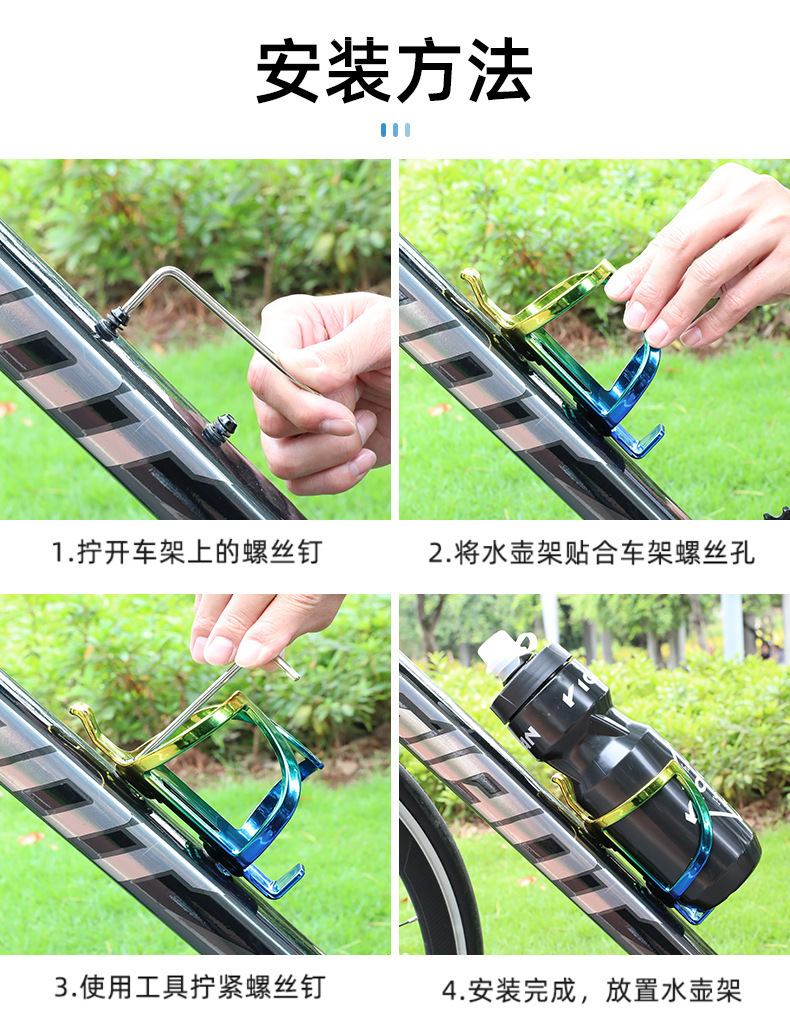 安装方法

1.拧开车架上的螺丝钉

2.将水壶架贴合车架螺丝孔

3.使用工具拧紧螺丝钉

4.安装完成，放置水壶架