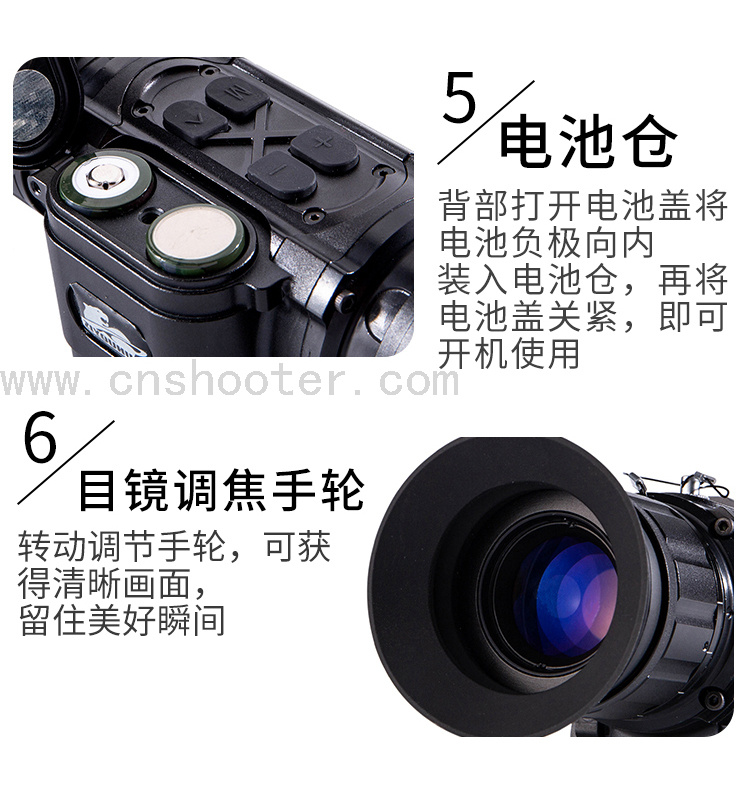 5
电池仓

背部打开电池盖将电池负极向内装入电池仓，再将电池盖关紧，即可开机使用

www.cnshooter.com

6
目镜调焦手轮

转动调节手轮，可获得清晰画面，留住美好瞬间