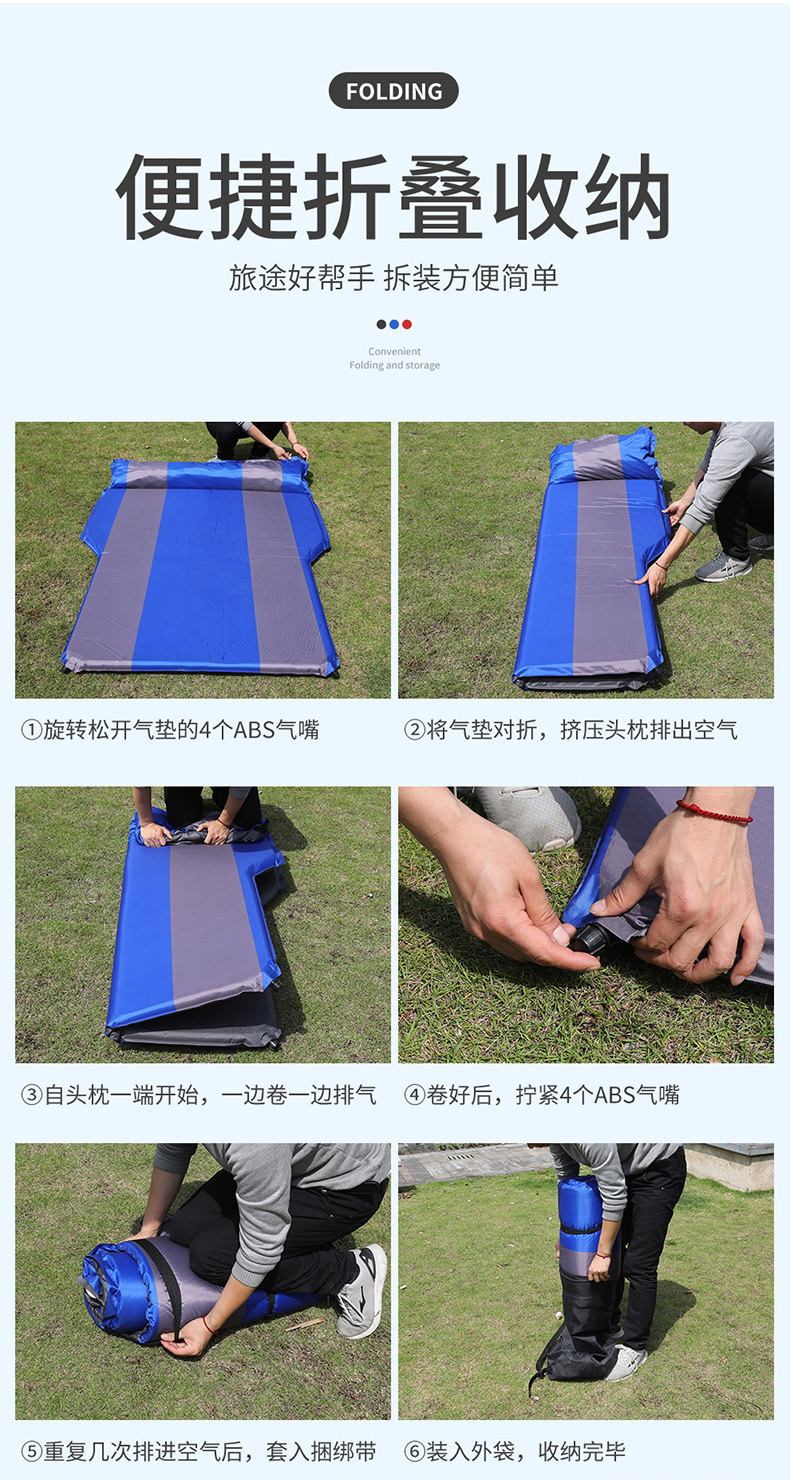 FOLDING

便捷折叠收纳

旅途好帮手 拆装方便简单

Convenient
Folding and storage

①旋转松开气垫的4个ABS气嘴

②将气垫对折，挤压头枕排出空气

③自头枕一端开始，一边卷一边排气

④卷好后，拧紧4个ABS气嘴

⑤重复几次排进空气后，套入捆绑带

⑥装入外袋，收纳完毕