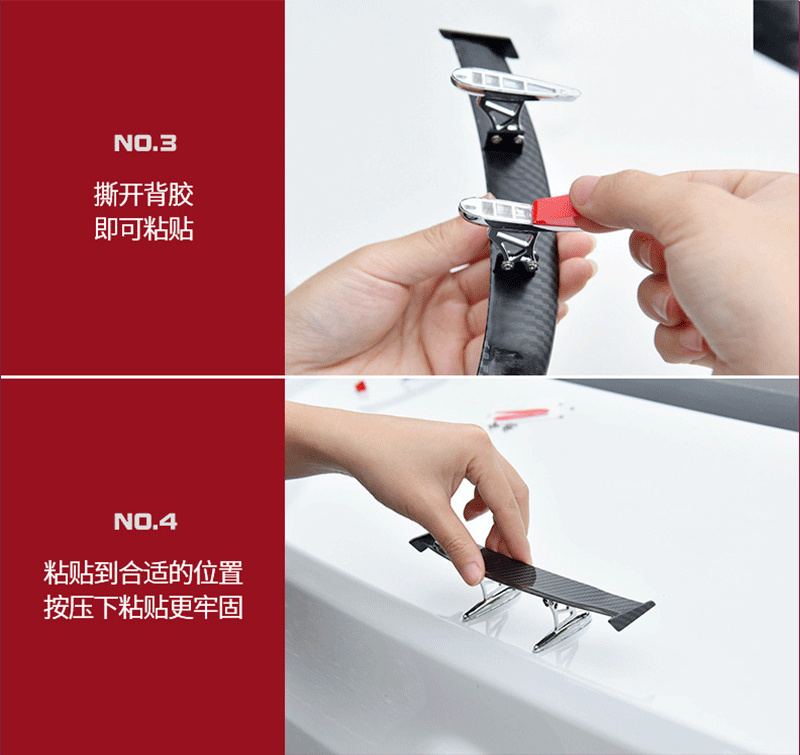 NO.3

撕开背胶
即可粘贴

NO.4

粘贴到合适的位置
按压下粘贴更牢固