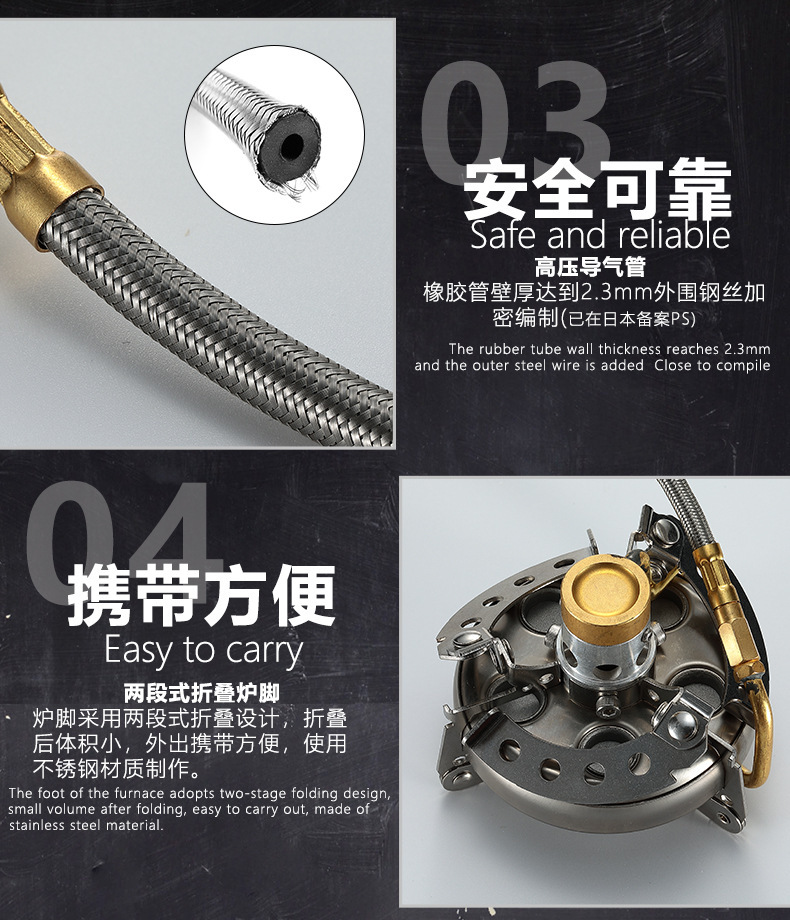 03
安全可靠
Safe and reliable
高压导气管
橡胶管壁厚达到2.3mm外围钢丝加密编制(已在日本备案PS)

The rubber tube wall thickness reaches 2.3mm and the outer steel wire is added Close to compile

04
携带方便
Easy to carry
两段式折叠炉脚
炉脚采用两段式折叠设计，折叠后体积小，外出携带方便，使用不锈钢材质制作。
The foot of the furnace adopts two-stage folding design, small volume after folding, easy to carry out, made of stainless steel material.