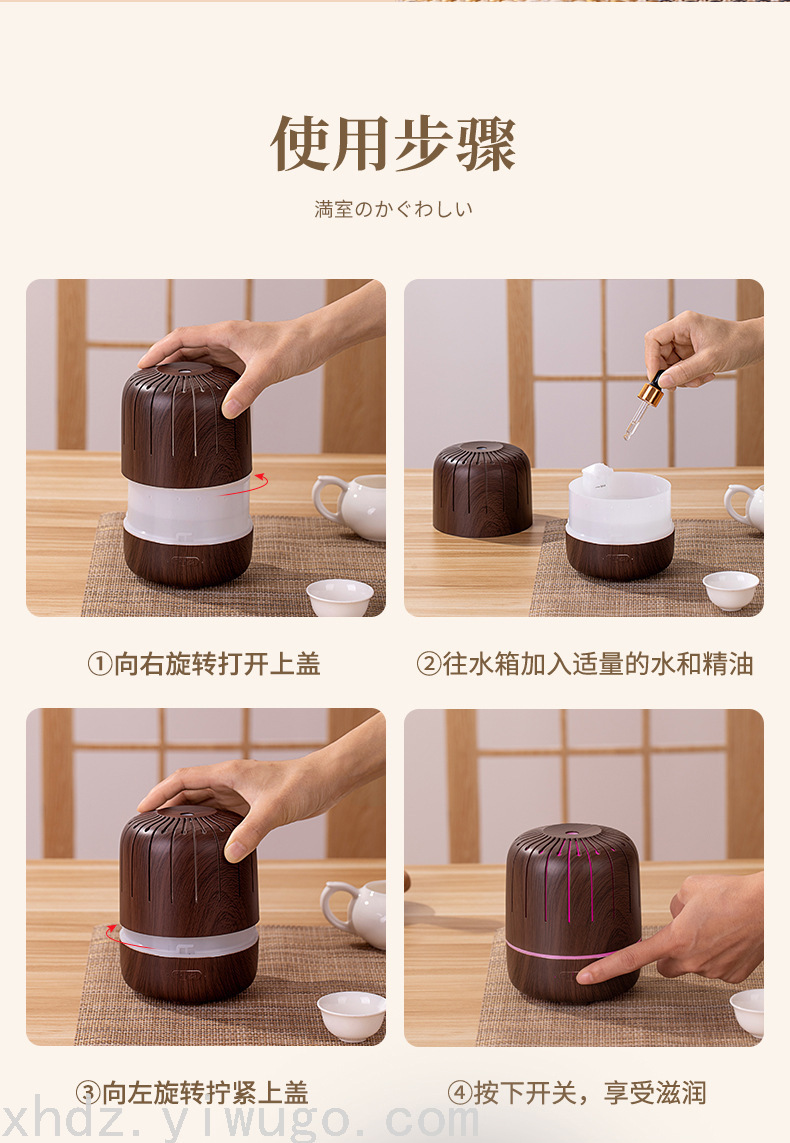 使用步骤

満室のかぐわしい

①向右旋转打开上盖

②往水箱加入适量的水和精油

③向左旋转拧紧上盖

④按下开关，享受滋润

xhdz.yiwugo.com