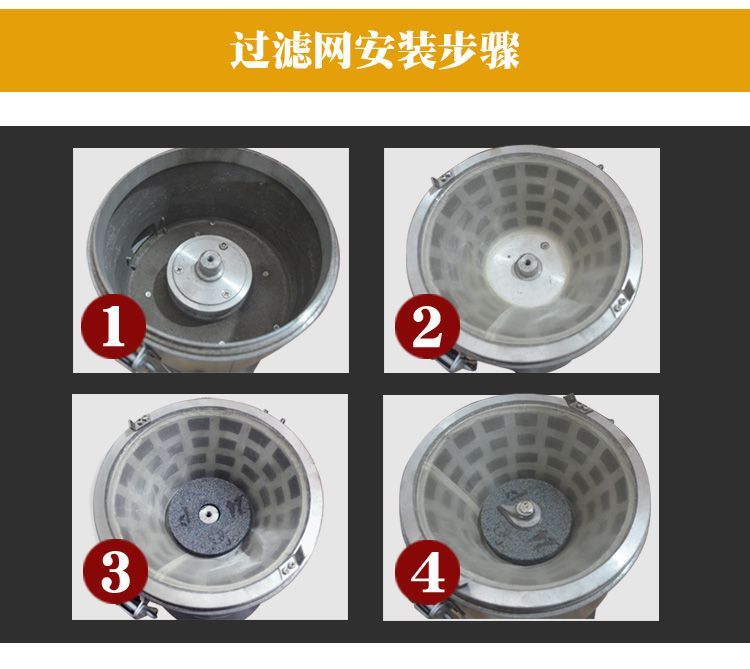 过滤网安装步骤

1

2

3

4