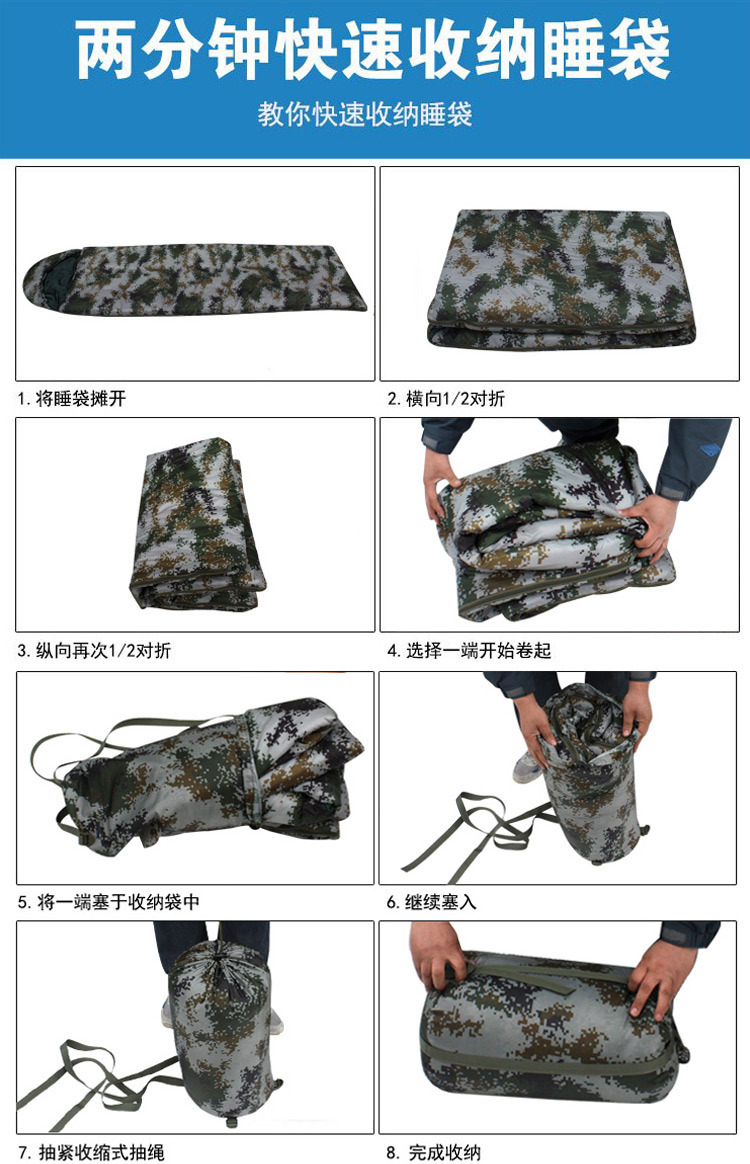 两分钟快速收纳睡袋

教你快速收纳睡袋

1. 将睡袋摊开

2. 横向1/2对折

3. 纵向再次1/2对折

4. 选择一端开始卷起

5. 将一端塞于收纳袋中

6. 继续塞入

7. 抽紧收缩式抽绳

8. 完成收纳