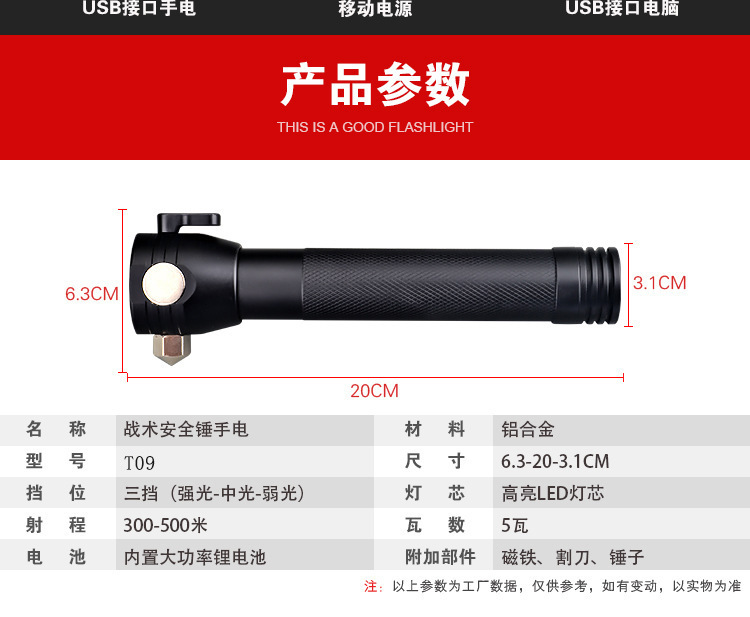 USB接口手电 移动电源 USB接口电脑

产品参数
THIS IS A GOOD FLASHLIGHT

6.3CM
3.1CM
20CM

| 名 称 | 战术安全锤手电 | 材 料 | 铝合金 |
|---|---|---|---|
| 型 号 | T09 | 尺 寸 | 6.3-20-3.1CM |
| 挡 位 | 三挡（强光-中光-弱光） | 灯 芯 | 高亮LED灯芯 |
| 射 程 | 300-500米 | 瓦 数 | 5瓦 |
| 电 池 | 内置大功率锂电池 | 附加部件 | 磁铁、割刀、锤子 |

注：以上参数为工厂数据，仅供参考，如有变动，以实物为准