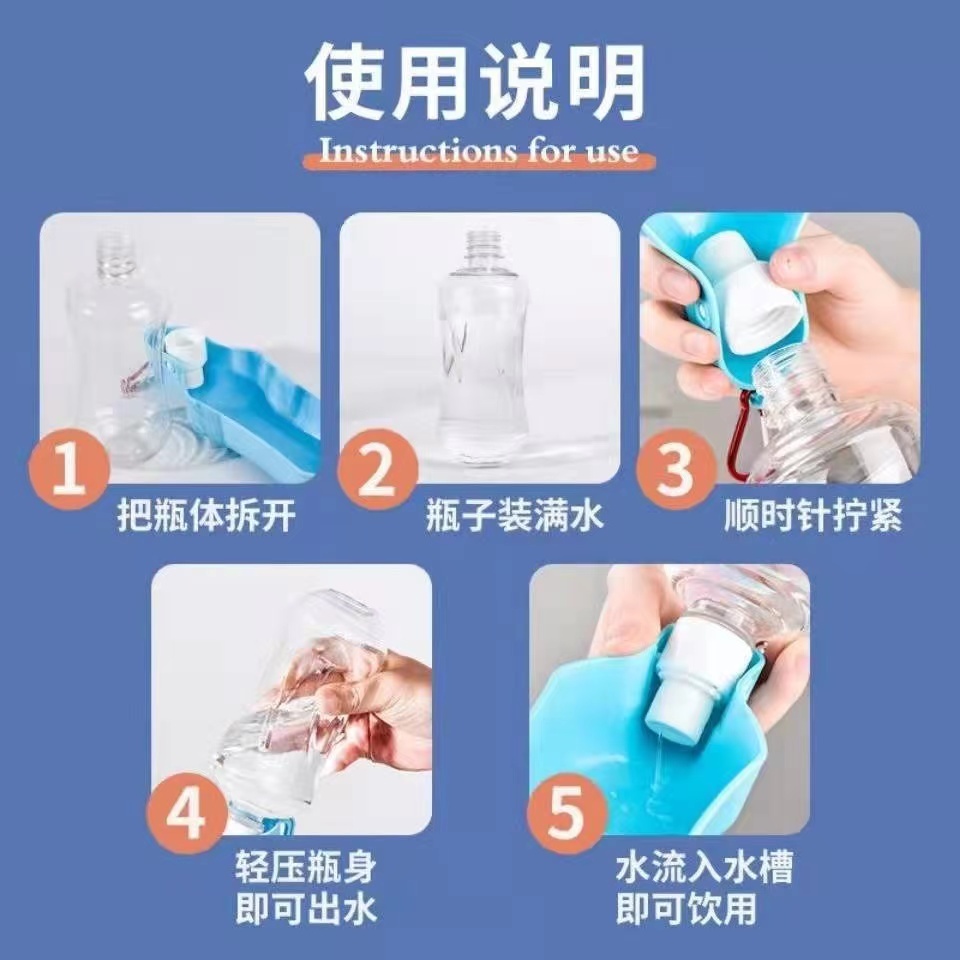 使用说明
Instructions for use

1
把瓶体拆开

2
瓶子装满水

3
顺时针拧紧

4
轻压瓶身
即可出水

5
水流入水槽
即可饮用