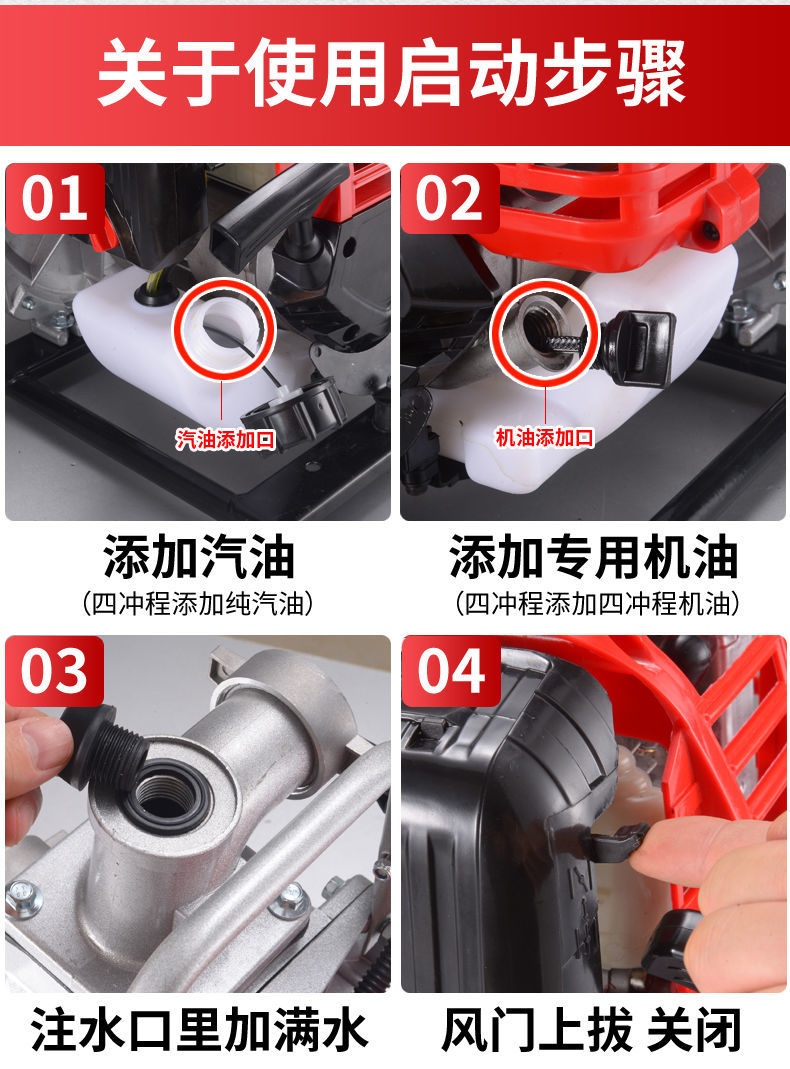 关于使用启动步骤

01

汽油添加口

添加汽油
（四冲程添加纯汽油）

02

机油添加口

添加专用机油
（四冲程添加四冲程机油）

03

注水口里加满水

04

风门上拔 关闭