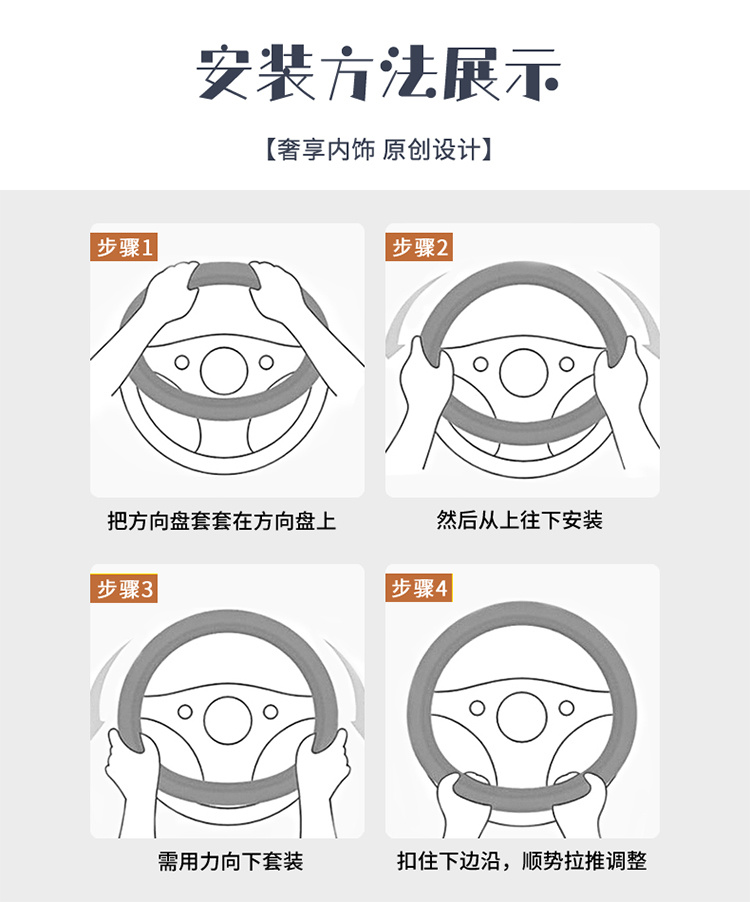 安装方法展示

【奢享内饰 原创设计】

步骤1

把方向盘套套在方向盘上

步骤2

然后从上往下安装

步骤3

需用力向下套装

步骤4

扣住下边沿，顺势拉推调整