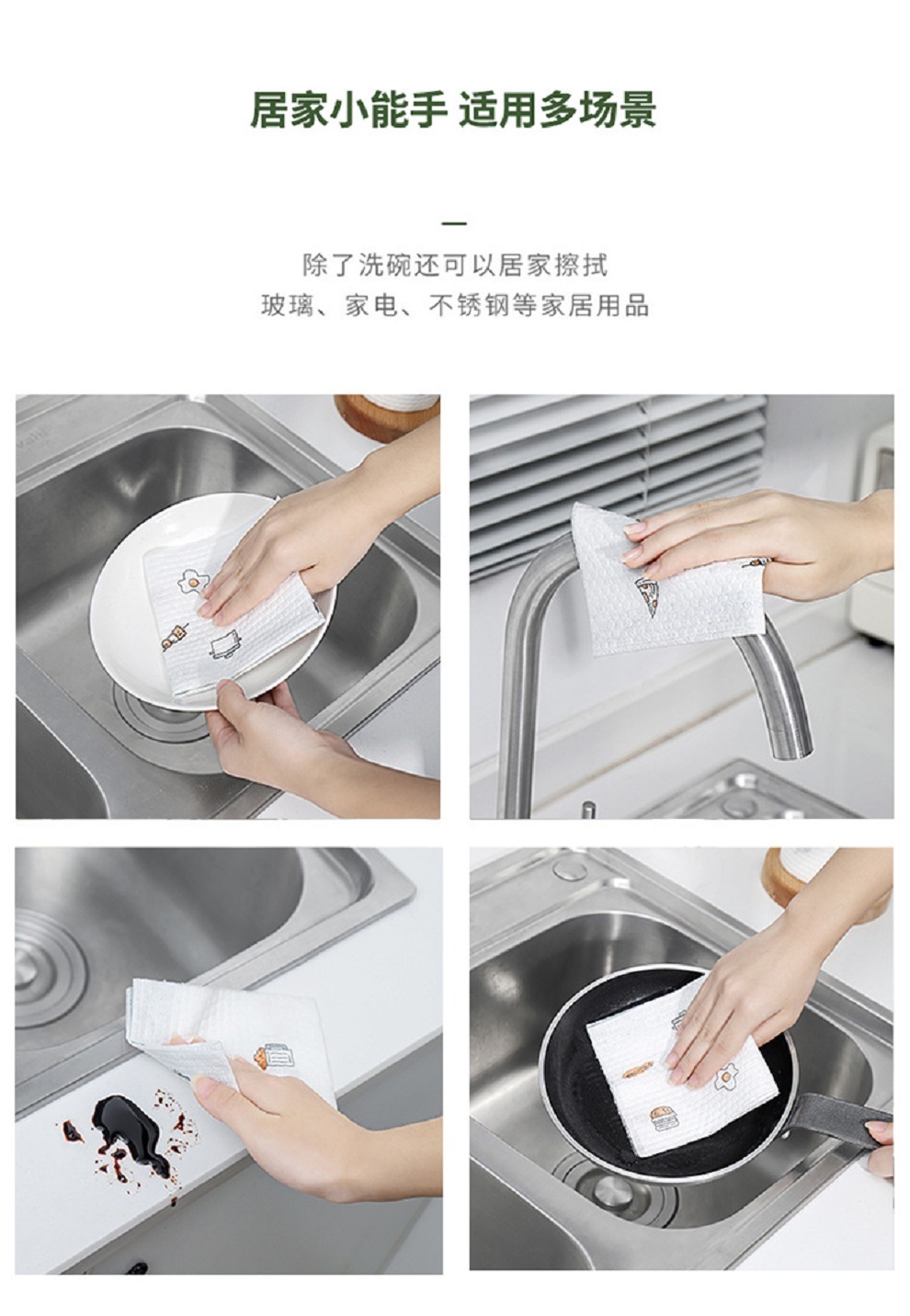 居家小能手 适用多场景

除了洗碗还可以居家擦拭
玻璃、家电、不锈钢等家居用品