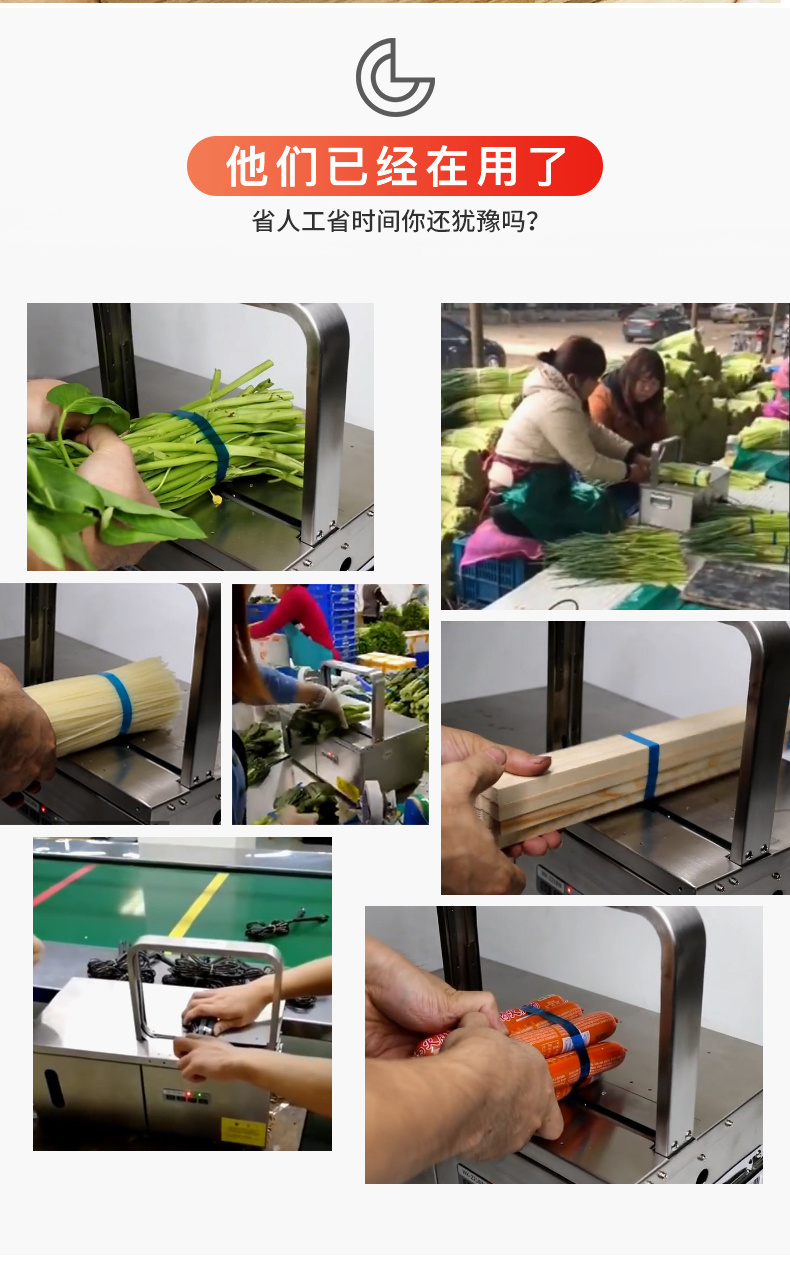 他们已经在用了

省人工省时间你还犹豫吗？