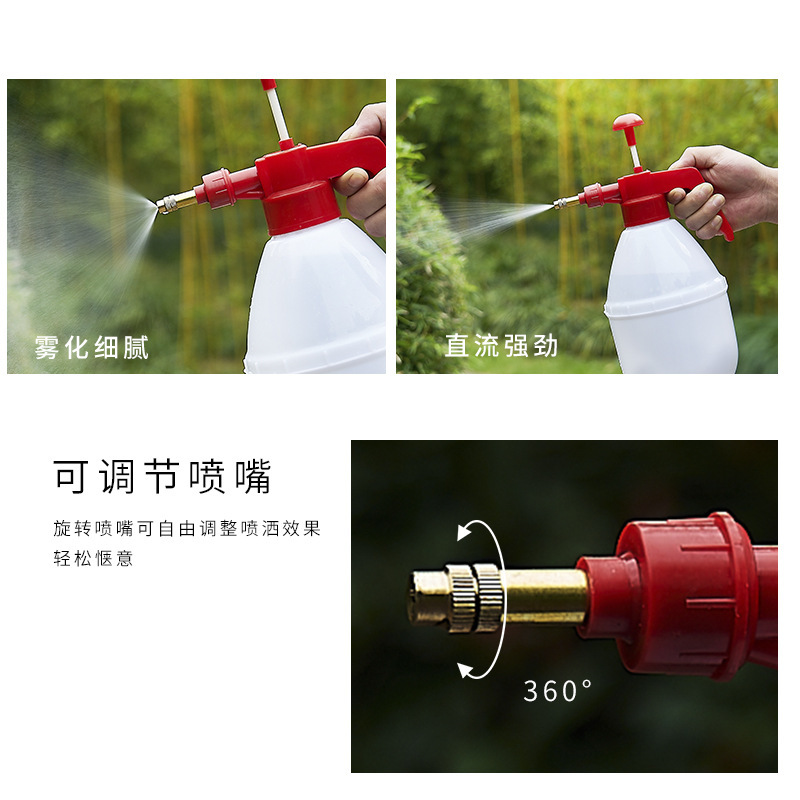 雾化细腻

直流强劲

可调节喷嘴

旋转喷嘴可自由调整喷洒效果
轻松惬意

360°