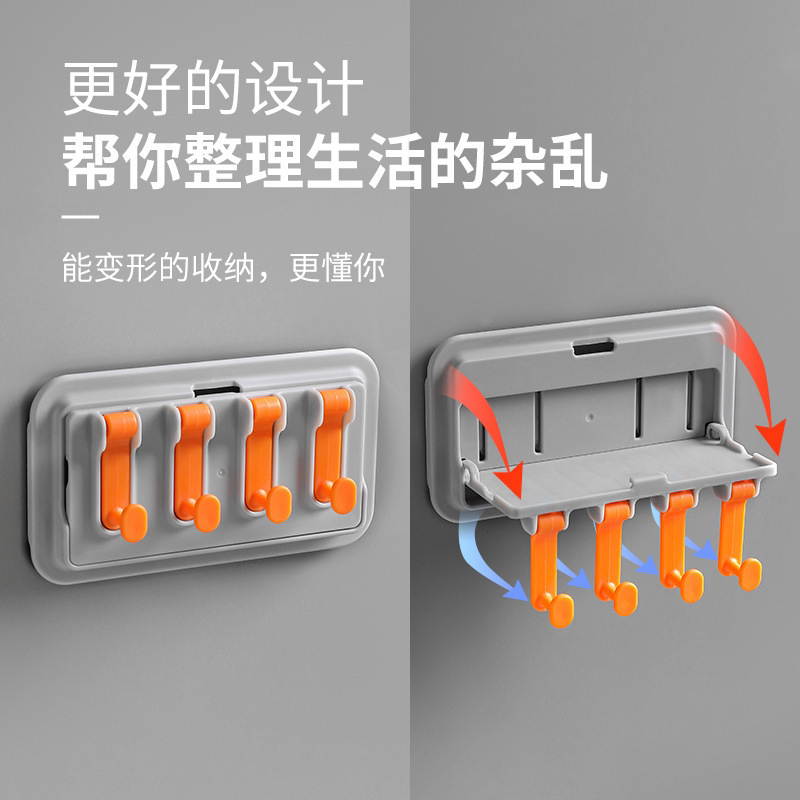 更好的设计
帮你整理生活的杂乱

能变形的收纳，更懂你