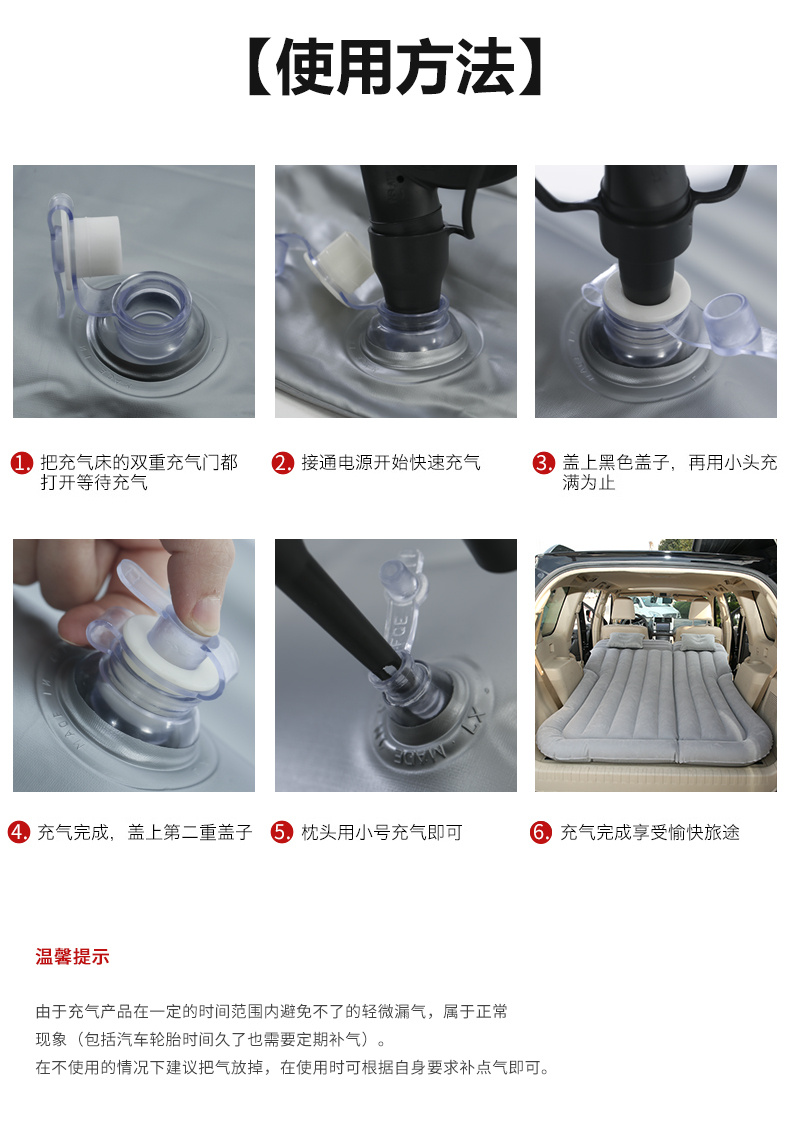 【使用方法】

1. 把充气床的双重充气门都打开等待充气

2. 接通电源开始快速充气

3. 盖上黑色盖子，再用小头充满为止

4. 充气完成，盖上第二重盖子

5. 枕头用小号充气即可

6. 充气完成享受愉快旅途

温馨提示

由于充气产品在一定的时间范围内避免不了的轻微漏气，属于正常现象（包括汽车轮胎时间久了也需要定期补气）。
在不使用的情况下建议把气放掉，在使用时可根据自身要求补点气即可。