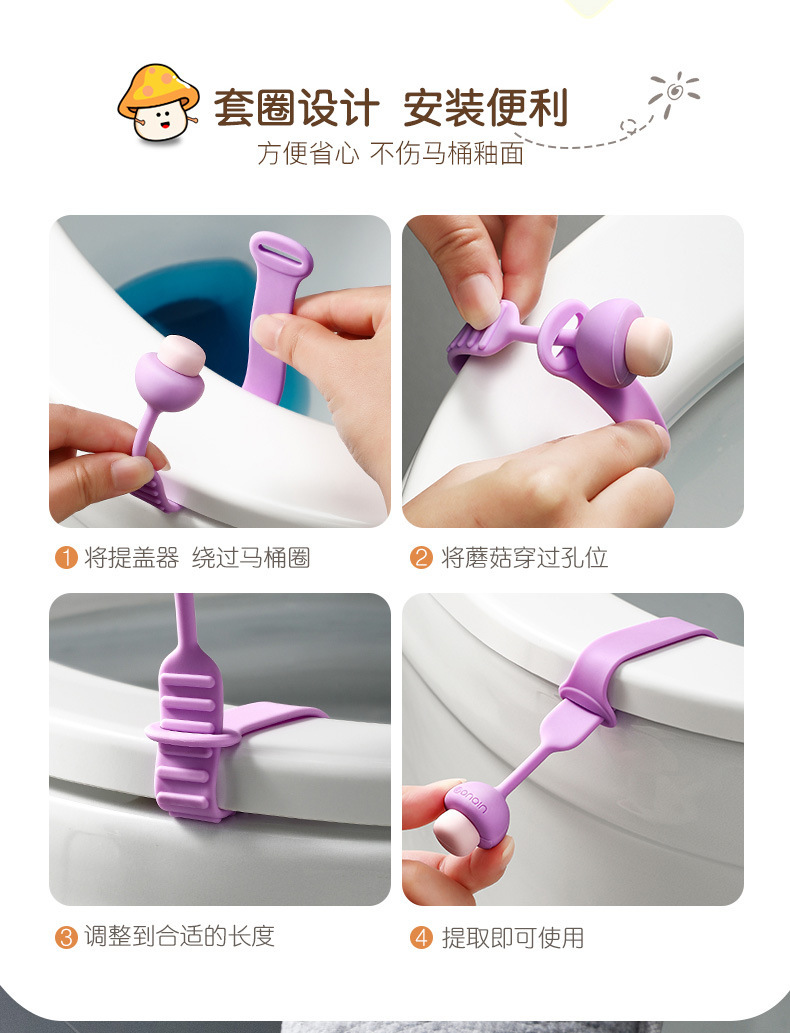 套圈设计 安装便利
方便省心 不伤马桶釉面

1 将提盖器 绕过马桶圈

2 将蘑菇穿过孔位

3 调整到合适的长度

4 提取即可使用