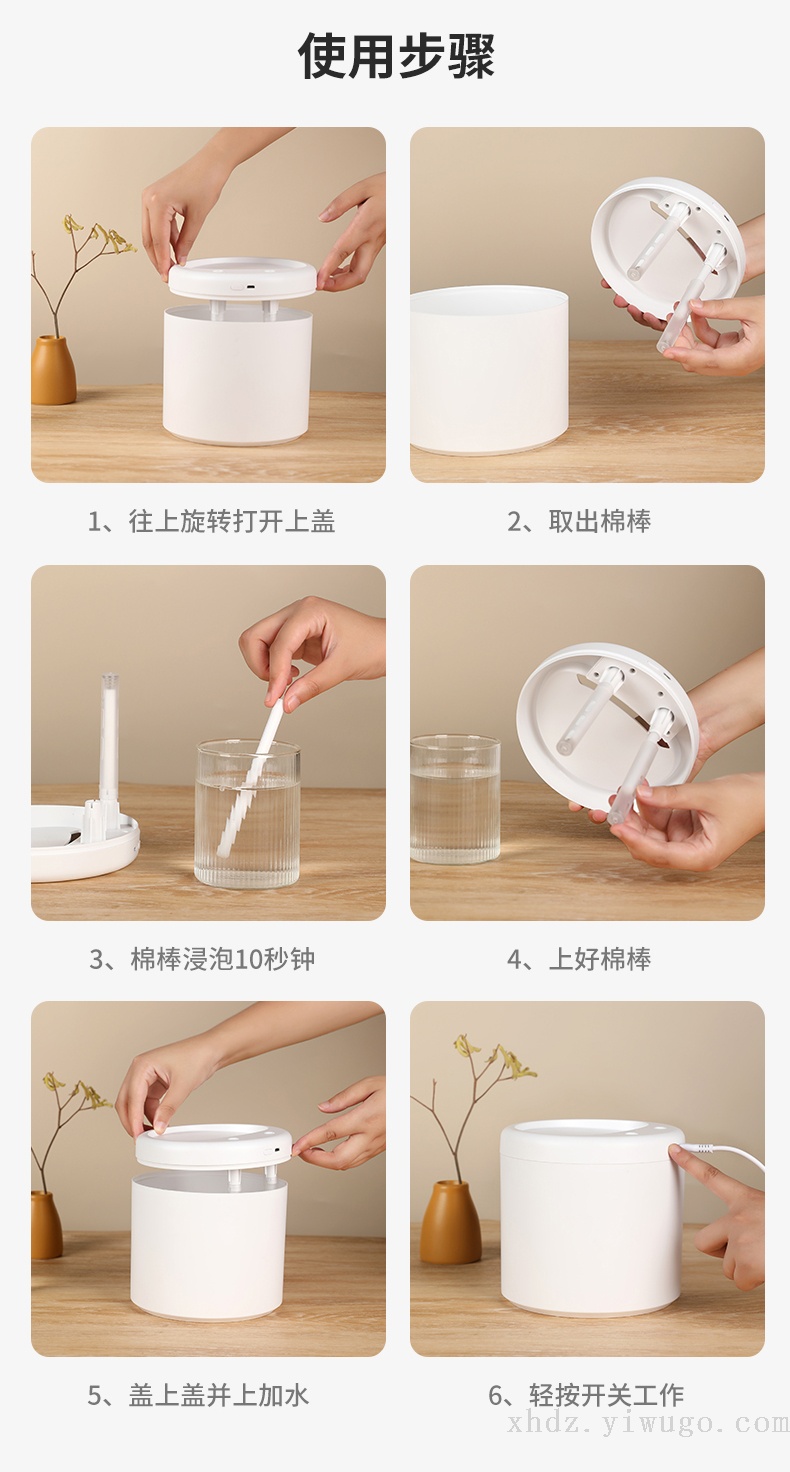 使用步骤

1、往上旋转打开上盖

2、取出棉棒

3、棉棒浸泡10秒钟

4、上好棉棒

5、盖上盖并上加水

6、轻按开关工作

xhdz.yiwugo.com