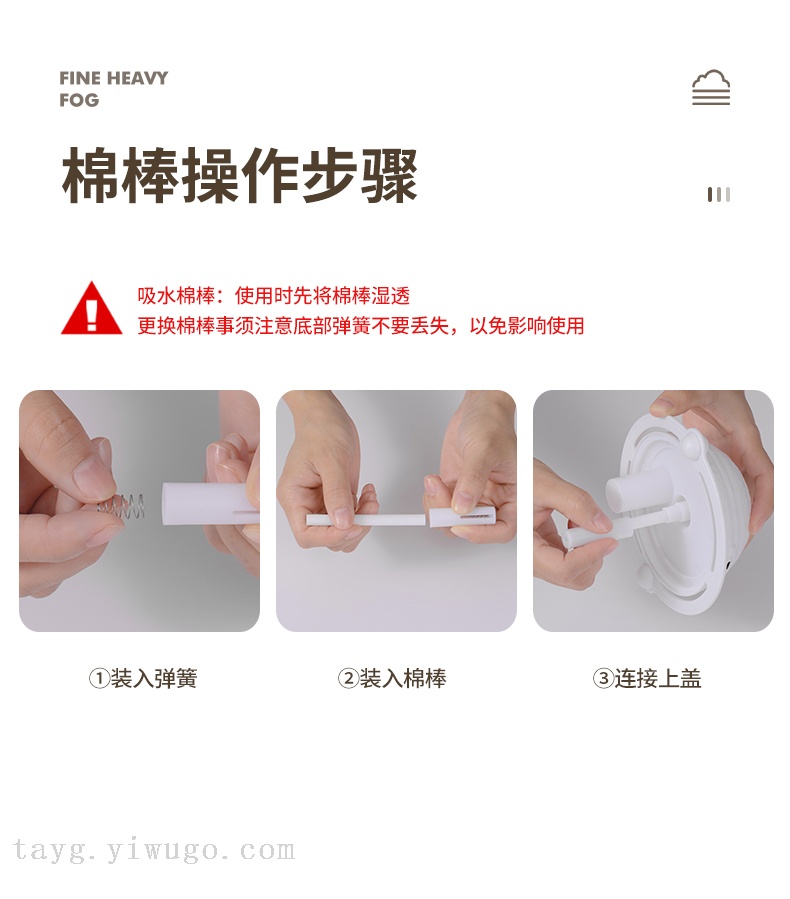 FINE HEAVY
FOG

棉棒操作步骤

吸水棉棒：使用时先将棉棒湿透
更换棉棒事须注意底部弹簧不要丢失，以免影响使用

①装入弹簧

②装入棉棒

③连接上盖

tayg.yiwugo.com