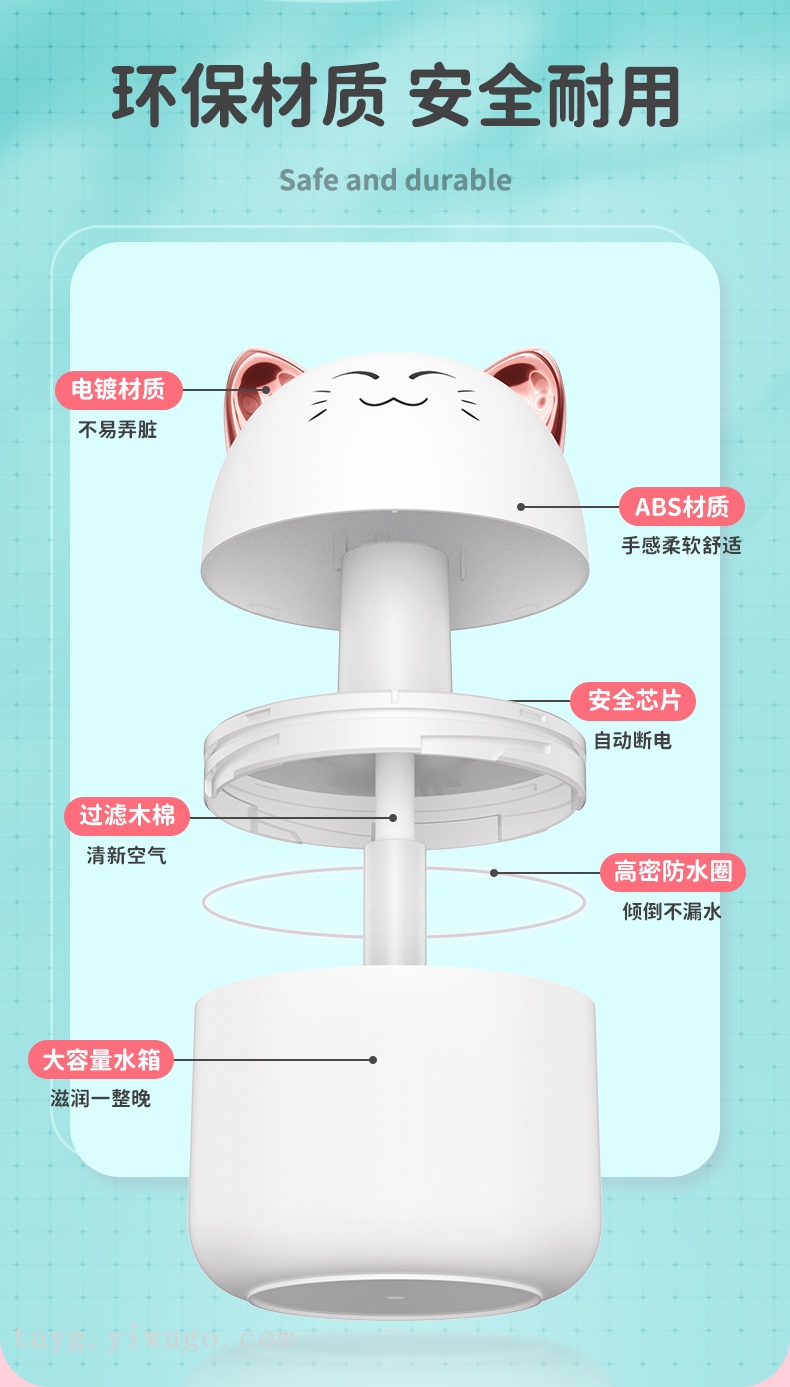 环保材质 安全耐用

Safe and durable

电镀材质
不易弄脏

ABS材质
手感柔软舒适

安全芯片
自动断电

过滤木棉
清新空气

高密防水圈
倾倒不漏水

大容量水箱
滋润一整晚

tuyg.yiwugo.com