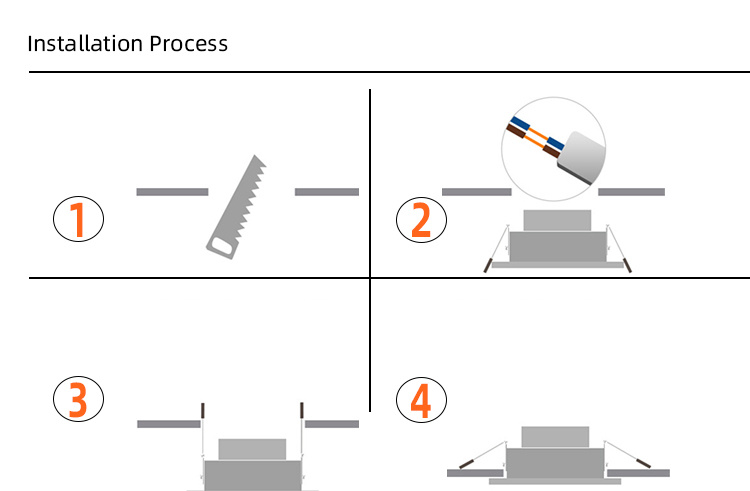 Installation Process

1

2

3

4